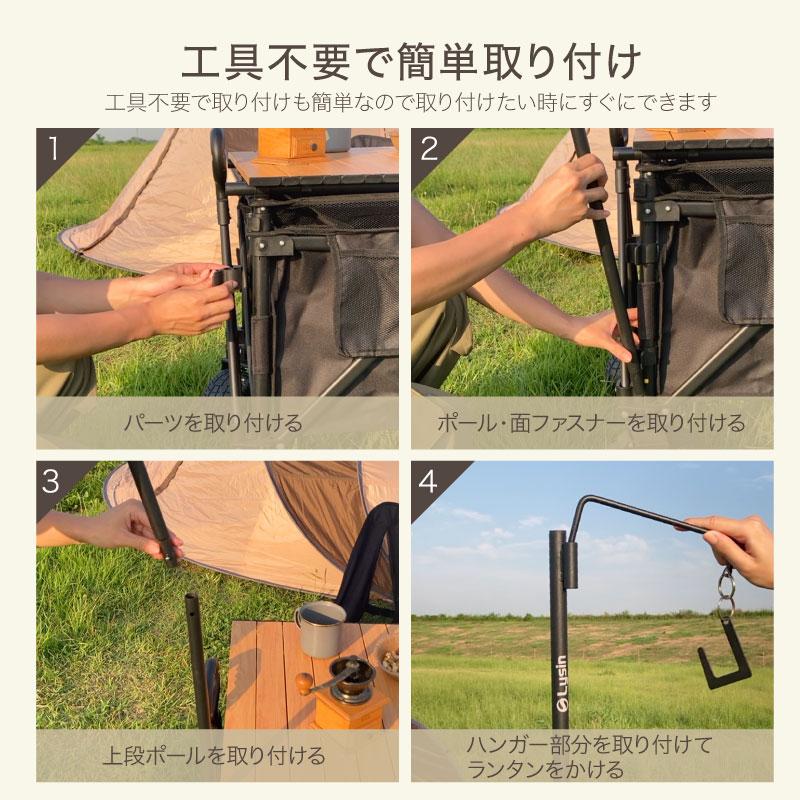 工具不要で簡単取り付け

工具不要で取り付けも簡単なので取り付けたい時にすぐにできます

1

パーツを取り付ける

2

ポール・面ファスナーを取り付ける

3

上段ポールを取り付ける

4

Lusin

ハンガー部分を取り付けて ランタンをかける