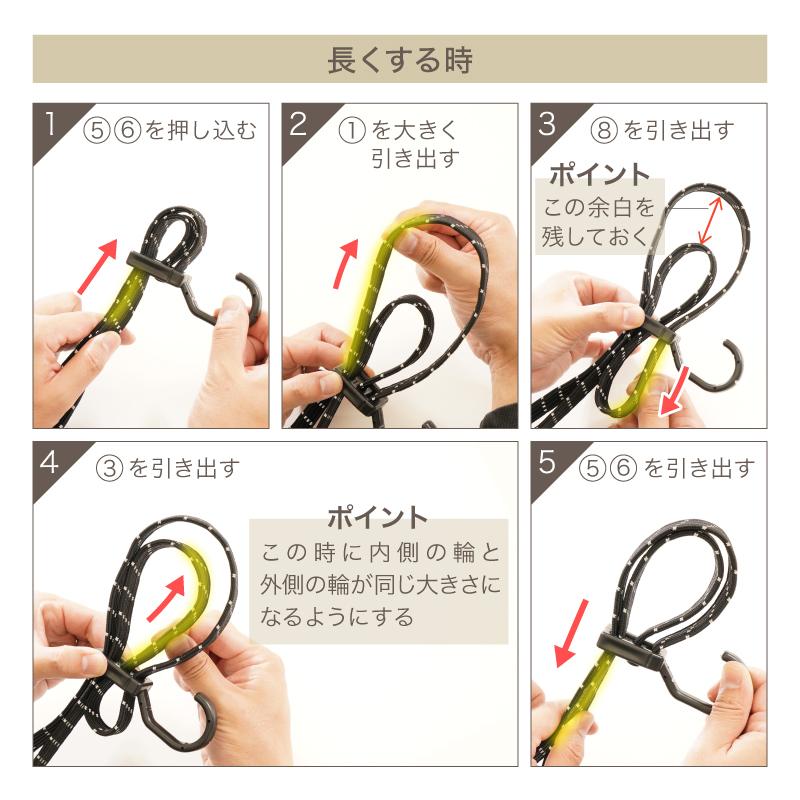 長くする時

1 ⑤⑥を押し込む

2 ①を大きく引き出す

3 ⑧を引き出す

ポイント
この余白を残しておく

4 ③を引き出す

ポイント
この時に内側の輪と外側の輪が同じ大きさになるようにする

5 ⑤⑥を引き出す