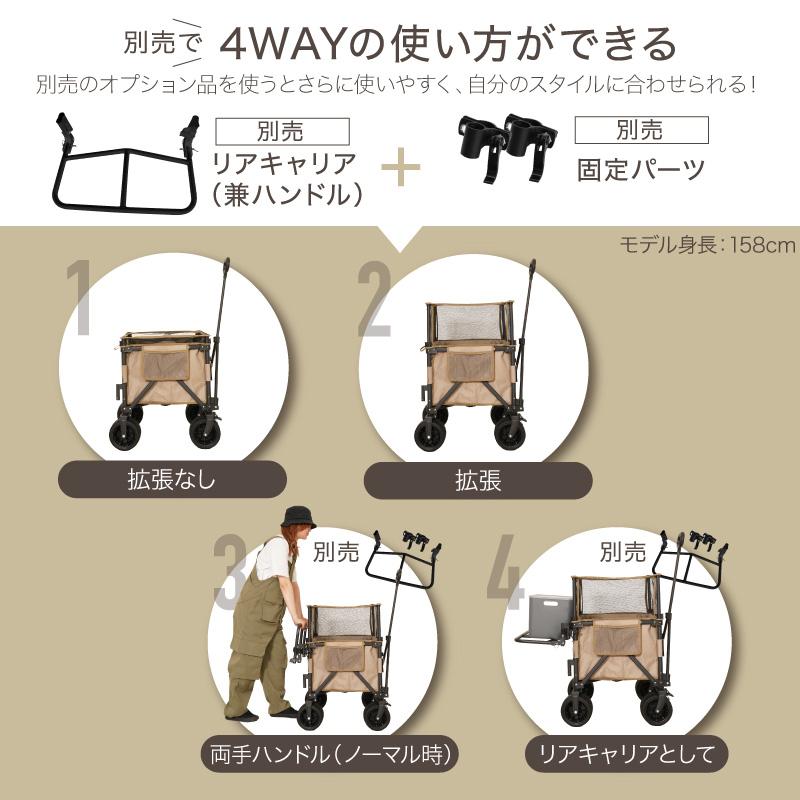 別売で 4WAYの使い方ができる
別売のオプション品を使うとさらに使いやすく、自分のスタイルに合わせられる！

別売
リアキャリア
（兼ハンドル）

＋

別売
固定パーツ

モデル身長：158cm

1
拡張なし

2
拡張

3
別売
両手ハンドル（ノーマル時）

4
別売
リアキャリアとして