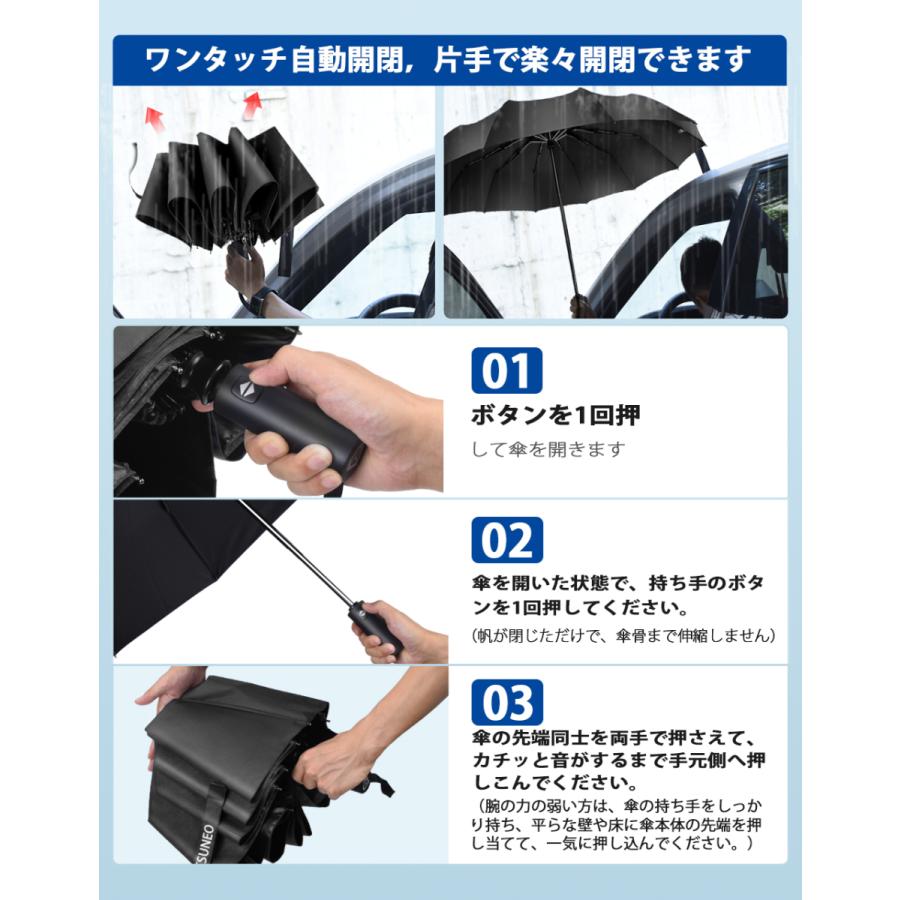 ワンタッチ自動開閉，片手で楽々開閉できます

01

ボタンを1回押

して傘を開きます

02

傘を開いた状態で、持ち手のボタンを1回押してください。

（帆が閉じただけで、傘骨まで伸縮しません）

03

傘の先端同士を両手で押さえて、カチッと音がするまで手元側へ押しこんでください。

（腕の力の弱い方は、傘の持ち手をしっかり持ち、平らな壁や床に傘本体の先端を押し当てて、一気に押し込んでください。）

SUNEO