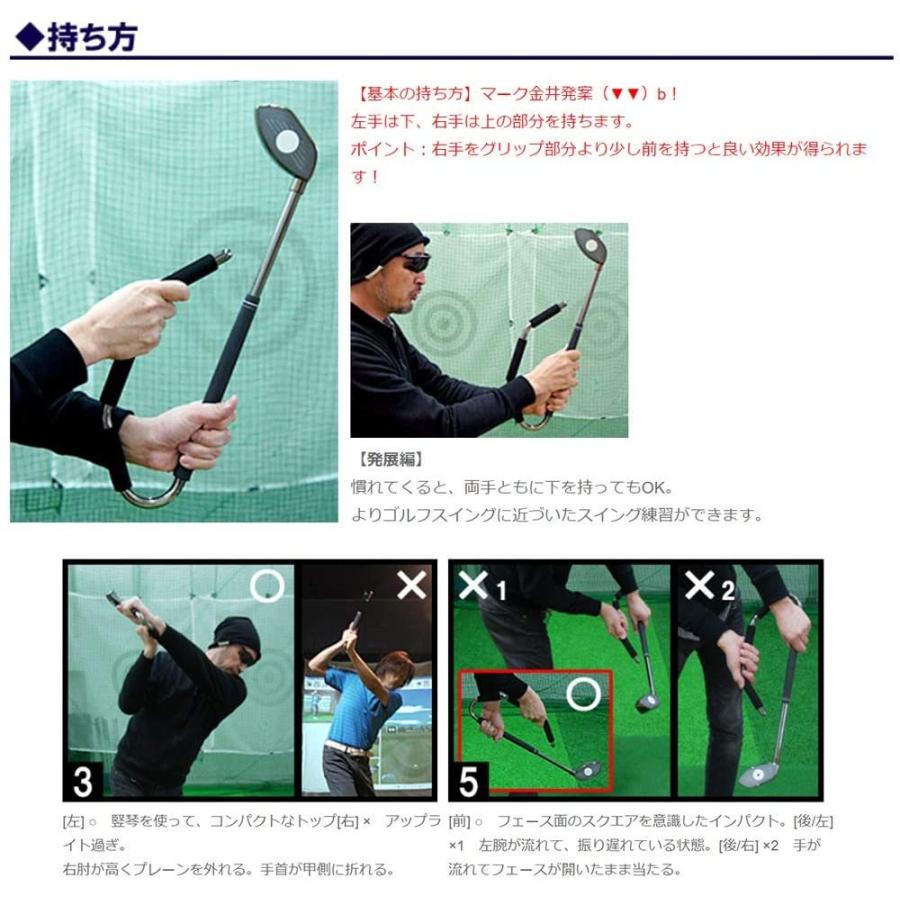 ◆持ち方

【基本の持ち方】マーク金井発案（▼▼）b！
左手は下、右手は上の部分を持ちます。
ポイント：右手をグリップ部分より少し前を持つと良い効果が得られます！

【発展編】
慣れてくると、両手ともに下を持ってもOK。
よりゴルフスイングに近づいたスイング練習ができます。

○ ×

3

×1 ×2 ○

5

[左]○ 竪琴を使って、コンパクトなトップ[右] × アップライト過ぎ。
右肘が高くプレーンを外れる。手首が甲側に折れる。

[前]○ フェース面のスクエアを意識したインパクト。[後/左] ×1 左腕が流れて、振り遅れている状態。[後/右] ×2 手が流れてフェースが開いたまま当たる。