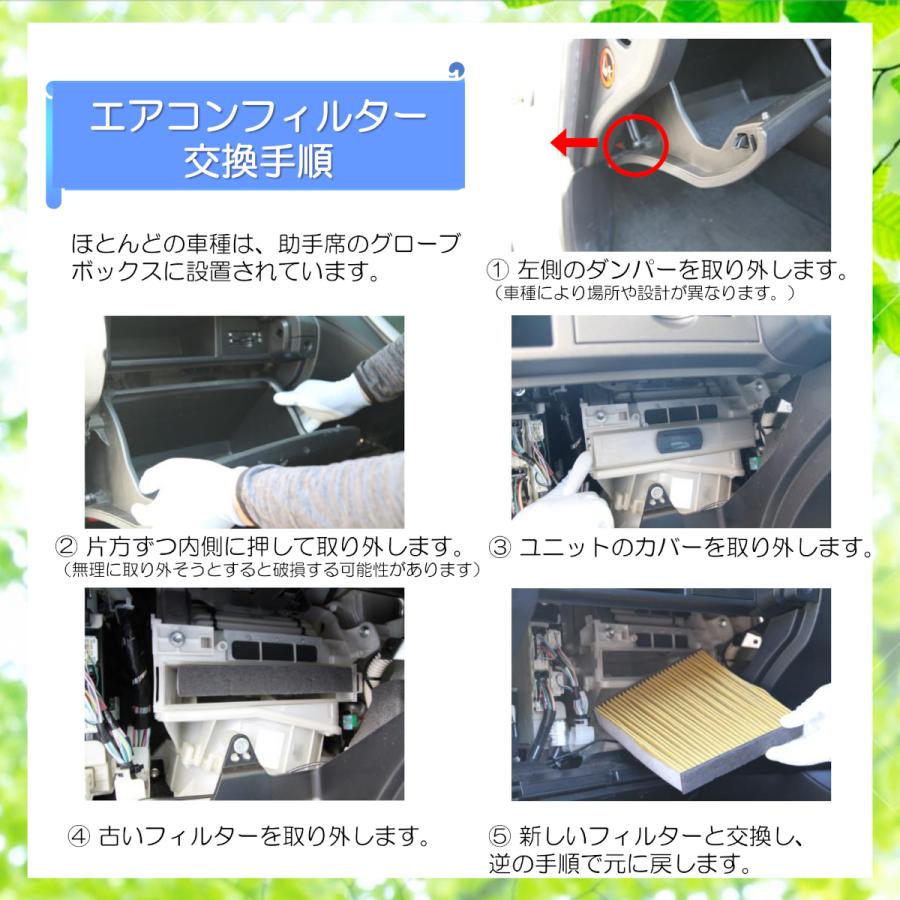 エアコンフィルター
交換手順

ほとんどの車種は、助手席のグローブボックスに設置されています。

① 左側のダンパーを取り外します。
（車種により場所や設計が異なります。）

② 片方ずつ内側に押して取り外します。
（無理に取り外そうとすると破損する可能性があります）

③ ユニットのカバーを取り外します。

④ 古いフィルターを取り外します。

⑤ 新しいフィルターと交換し、逆の手順で元に戻します。