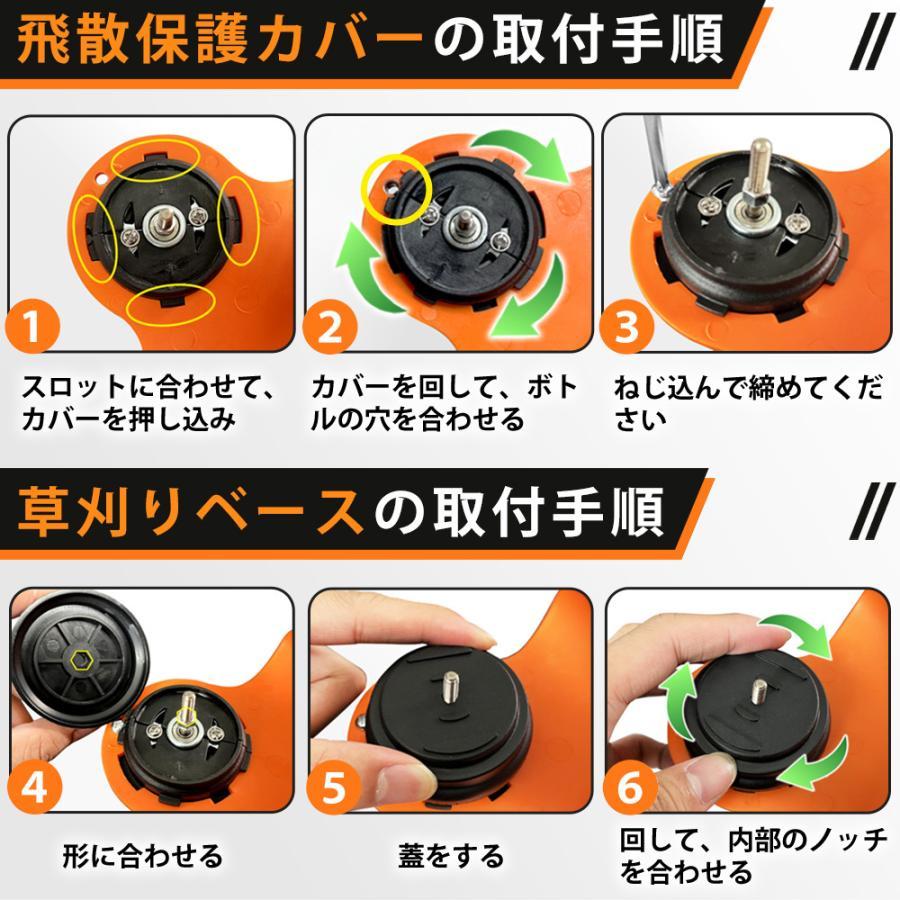 飛散保護カバーの取付手順

1
スロットに合わせて、カバーを押し込み

2
カバーを回して、ボトルの穴を合わせる

3
ねじ込んで締めてください

草刈りベースの取付手順

4
形に合わせる

5
蓋をする

6
回して、内部のノッチを合わせる