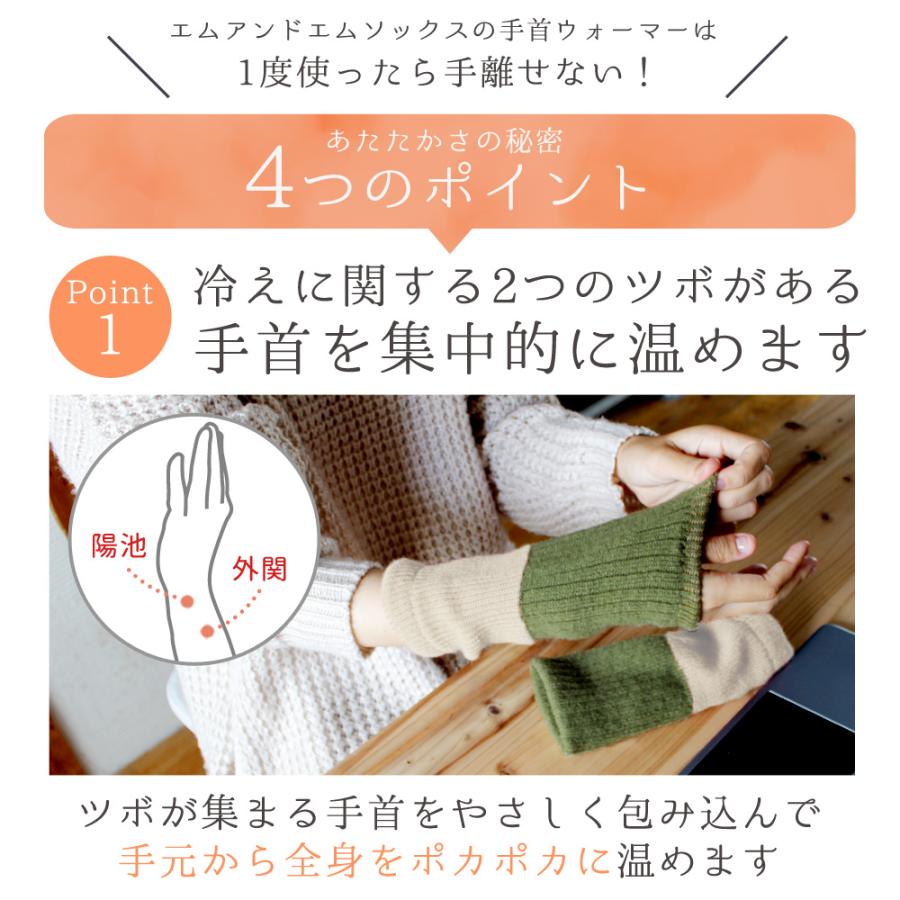 エムアンドエムソックスの手首ウォーマーは
1度使ったら手離せない!

あたたかさの秘密
4つのポイント

Point 1
冷えに関する2つのツボがある
手首を集中的に温めます

陽池
外関

ツボが集まる手首をやさしく包み込んで
手元から全身をポカポカに温めます