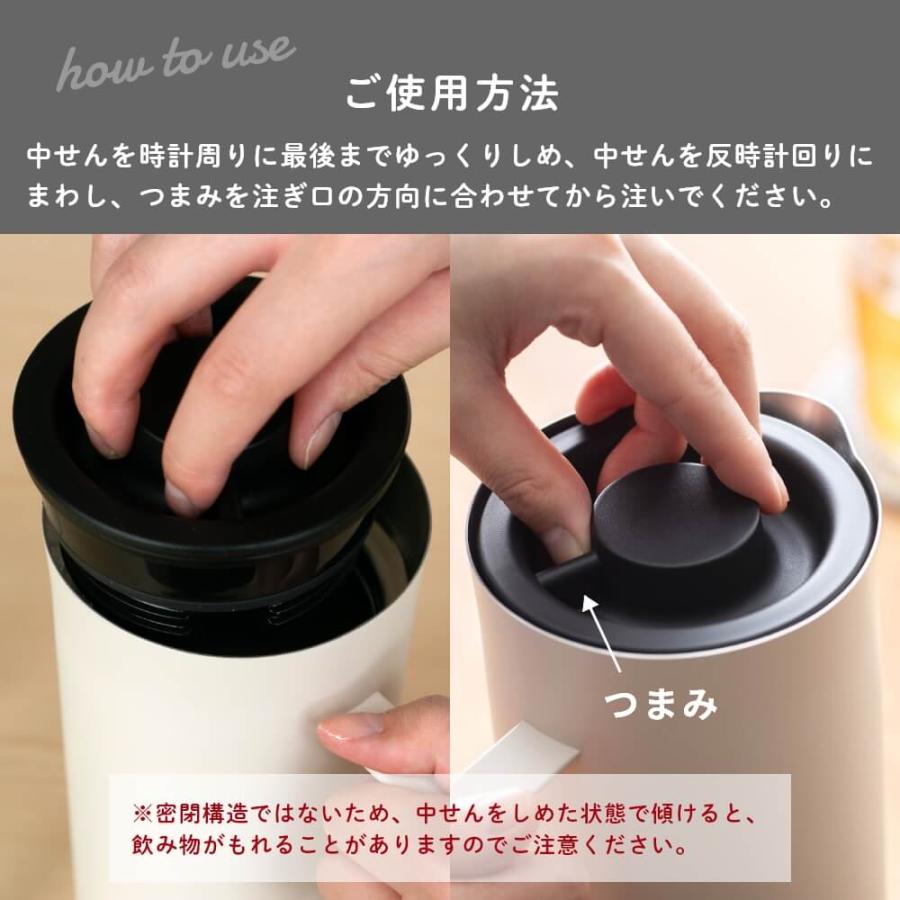 how to use

ご使用方法

中せんを時計周りに最後までゆっくりしめ、中せんを反時計回りにまわし、つまみを注ぎ口の方向に合わせてから注いでください。

つまみ

※密閉構造ではないため、中せんをしめた状態で傾けると、飲み物がもれることがありますのでご注意ください。