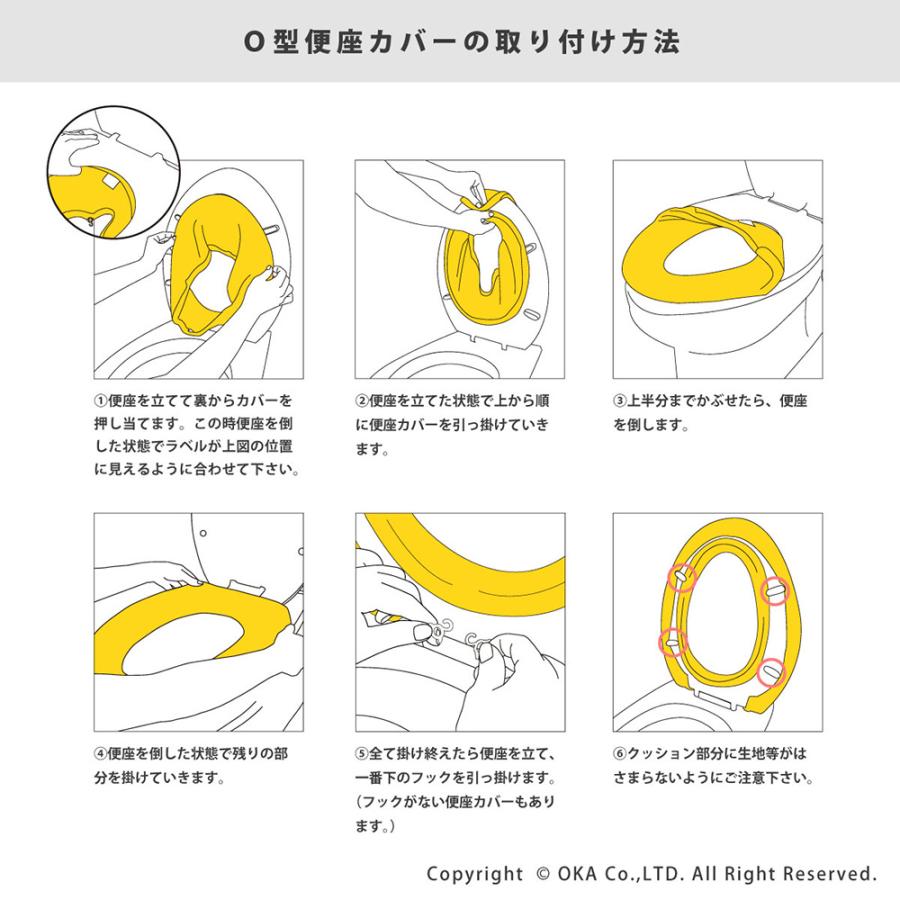 O型便座カバーの取り付け方法

①便座を立てて裏からカバーを押し当てます。この時便座を倒した状態でラベルが上図の位置に見えるように合わせて下さい。

②便座を立てた状態で上から順に便座カバーを引っ掛けていきます。

③上半分までかぶせたら、便座を倒します。

④便座を倒した状態で残りの部分を掛けていきます。

⑤全て掛け終えたら便座を立て、一番下のフックを引っ掛けます。（フックがない便座カバーもあります。）

⑥クッション部分に生地等がはさまらないようにご注意下さい。

Copyright © OKA Co.,LTD. All Right Reserved.