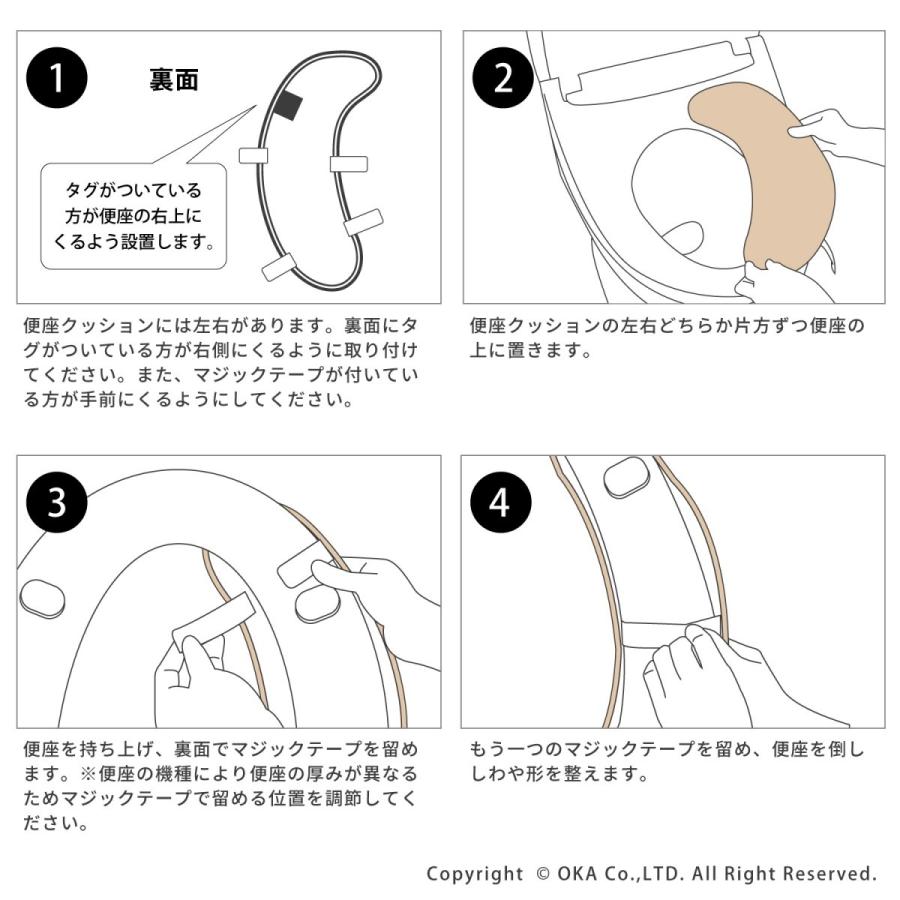 1

裏面

タグがついている方が便座の右上にくるよう設置します。

便座クッションには左右があります。裏面にタグがついている方が右側にくるように取り付けてください。また、マジックテープが付いている方が手前にくるようにしてください。

2

便座クッションの左右どちらか片方ずつ便座の上に置きます。

3

便座を持ち上げ、裏面でマジックテープを留めます。※便座の機種により便座の厚みが異なるためマジックテープで留める位置を調節してください。

4

もう一つのマジックテープを留め、便座を倒ししわや形を整えます。

Copyright © OKA Co.,LTD. All Right Reserved.