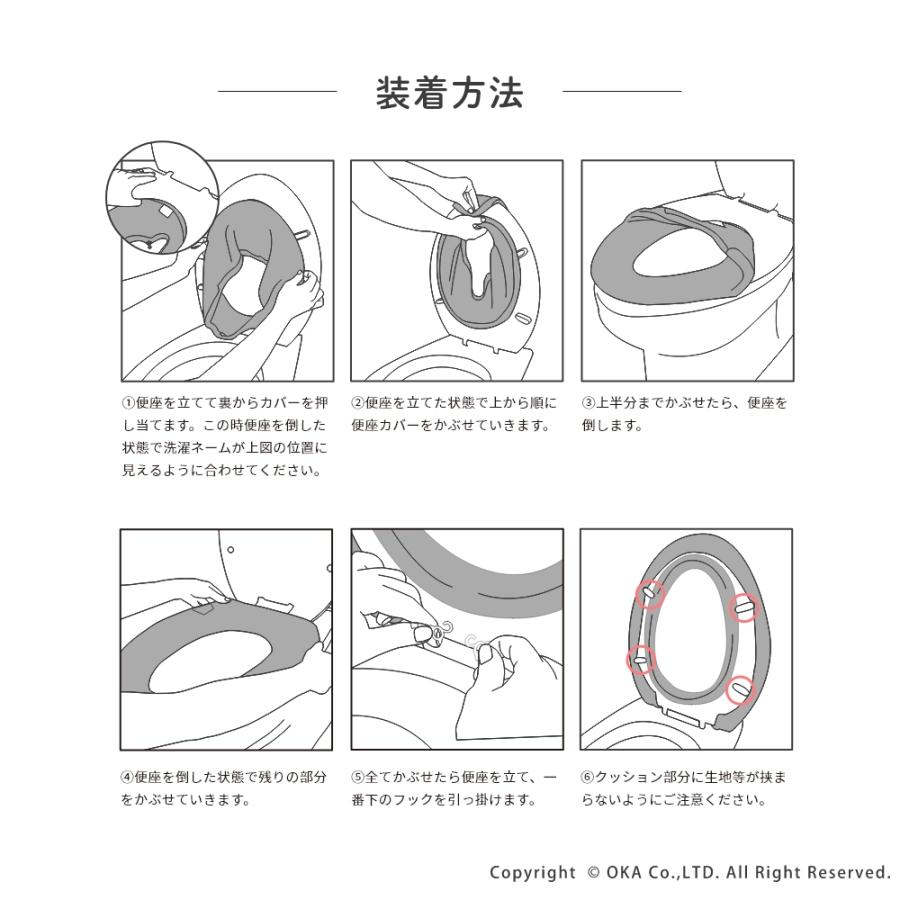 装着方法

①便座を立てて裏からカバーを押し当てます。この時便座を倒した状態で洗濯ネームが上図の位置に見えるように合わせてください。

②便座を立てた状態で上から順に便座カバーをかぶせていきます。

③上半分までかぶせたら、便座を倒します。

④便座を倒した状態で残りの部分をかぶせていきます。

⑤全てかぶせたら便座を立て、一番下のフックを引っ掛けます。

⑥クッション部分に生地等が挟まらないようにご注意ください。

Copyright © OKA Co.,LTD. All Right Reserved.