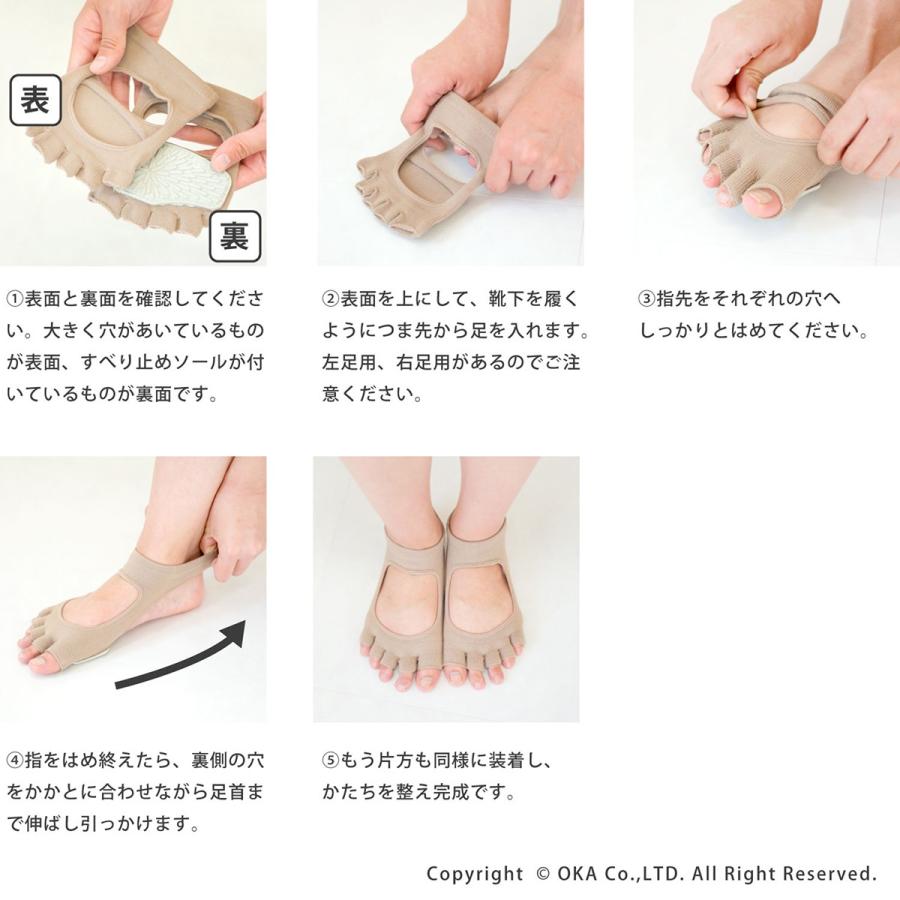 表

裏

①表面と裏面を確認してください。大きく穴があいているものが表面、すべり止めソールが付いているものが裏面です。

②表面を上にして、靴下を履くようにつま先から足を入れます。左足用、右足用があるのでご注意ください。

③指先をそれぞれの穴へしっかりとはめてください。

④指をはめ終えたら、裏側の穴をかかとに合わせながら足首まで伸ばし引っかけます。

⑤もう片方も同様に装着し、かたちを整え完成です。

Copyright © OKA Co.,LTD. All Right Reserved.