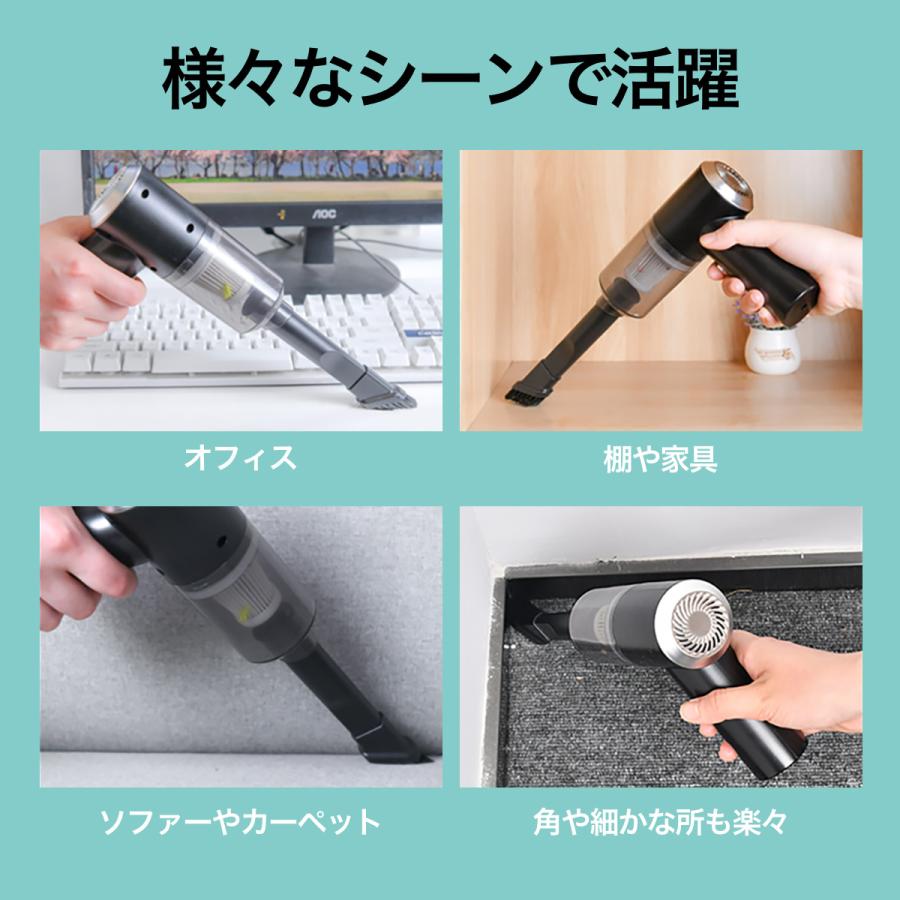 様々なシーンで活躍

AOC

オフィス

棚や家具

ソファーやカーペット

角や細かな所も楽々