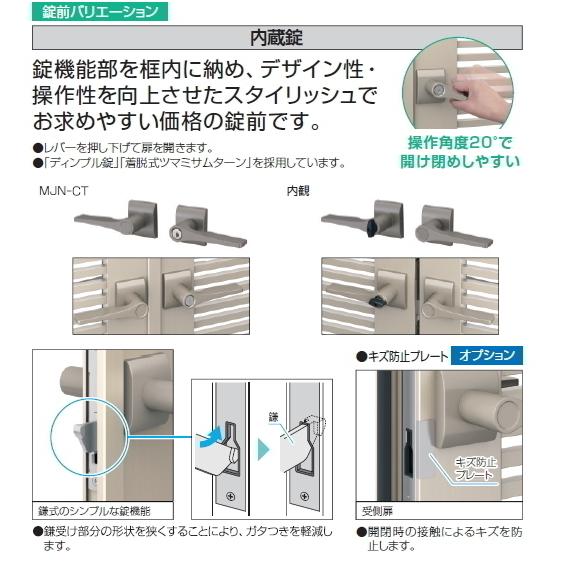 錠前バリエーション

内蔵錠

錠機能部を框内に納め、デザイン性・操作性を向上させたスタイリッシュでお求めやすい価格の錠前です。

●レバーを押し下げて扉を開きます。
●「ディンプル錠」「着脱式ツマミサムターン」を採用しています。

操作角度20°で開け閉めしやすい

MJN-CT

内観

鎌

鎌式のシンプルな錠機能

●鎌受け部分の形状を狭くすることにより、ガタつきを軽減します。

●キズ防止プレート オプション

キズ防止プレート

受側扉

●開閉時の接触によるキズを防止します。