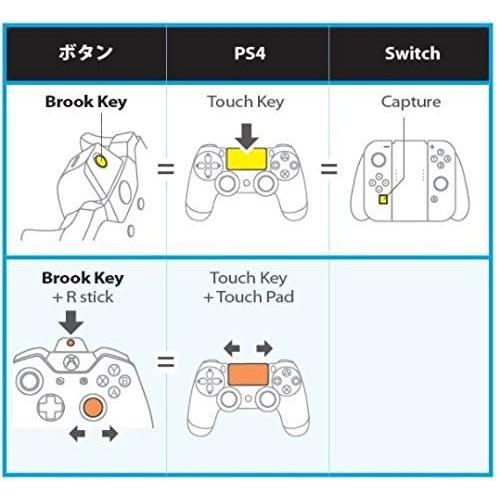 | ボタン | PS4 | Switch |
|---|---|---|
| **Brook Key** = | Touch Key = | Capture |
| **Brook Key** + R stick = | Touch Key + Touch Pad | |