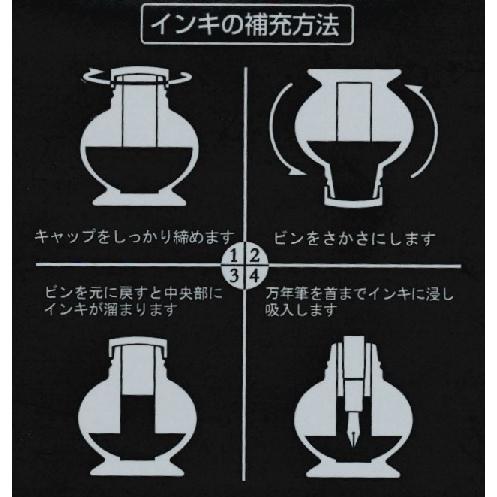 インキの補充方法

キャップをしっかり締めます

ビンをさかさにします

1 2
3 4

ビンを元に戻すと中央部にインキが溜まります

万年筆を首までインキに浸し吸入します