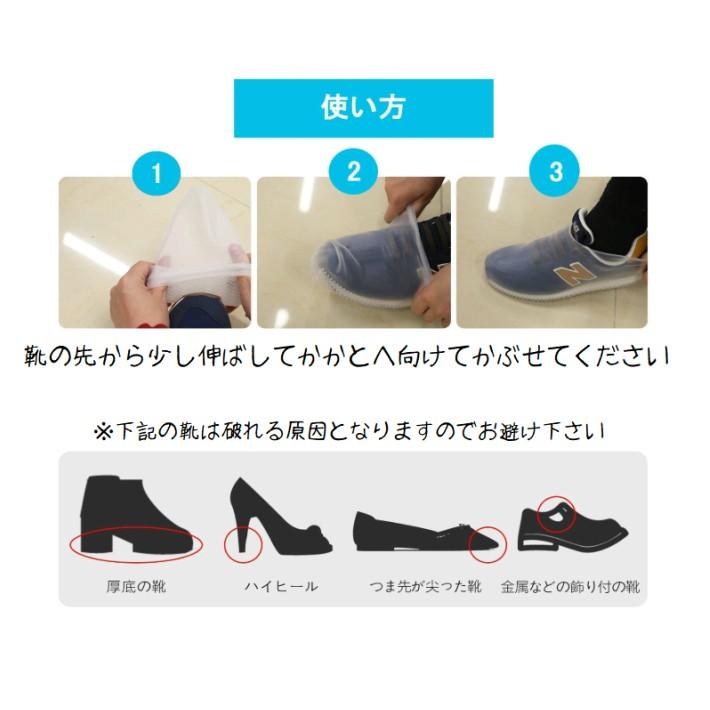 使い方

1

2

3

靴の先から少し伸ばしてかかとへ向けてかぶせてください

※下記の靴は破れる原因となりますのでお避け下さい

厚底の靴

ハイヒール

つま先が尖った靴

金属などの飾り付の靴