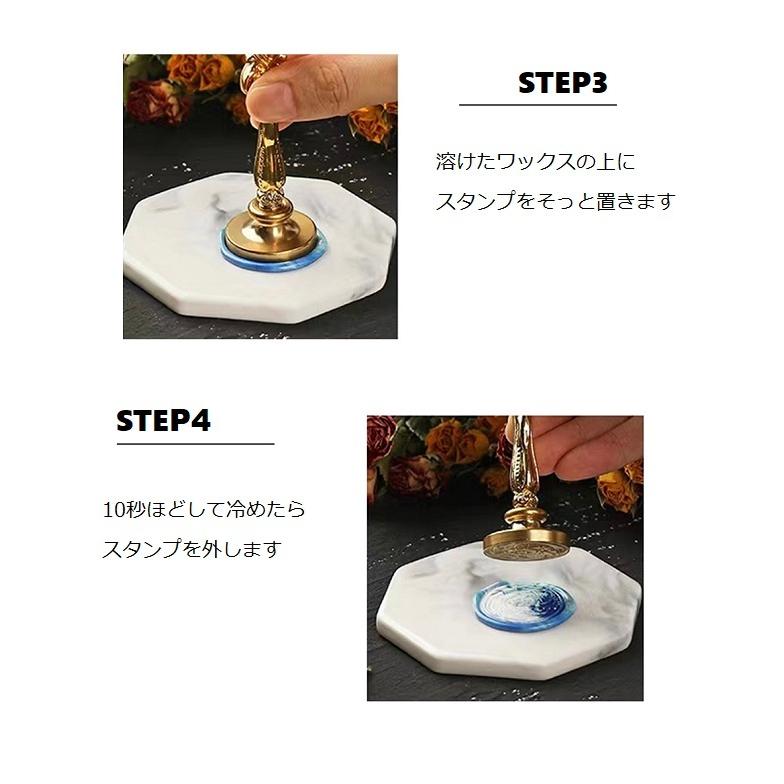 STEP3

溶けたワックスの上に
スタンプをそっと置きます

STEP4

10秒ほどして冷めたら
スタンプを外します