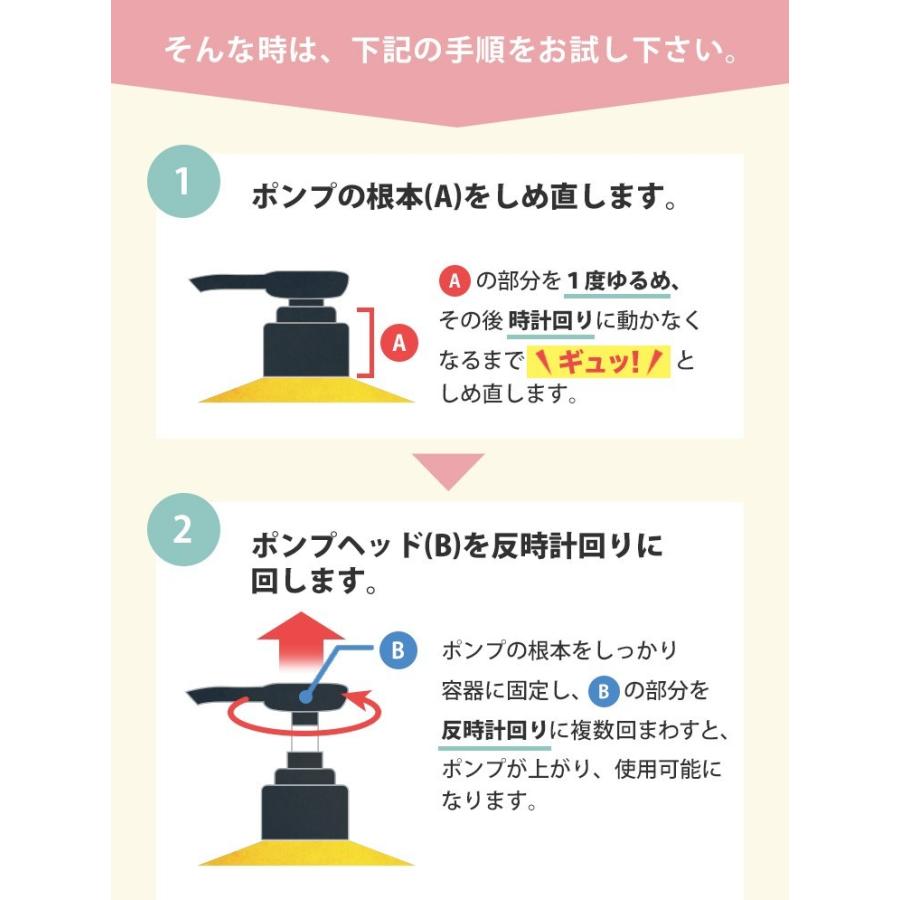 そんな時は、下記の手順をお試し下さい。

1

ポンプの根本(A)をしめ直します。

A

A の部分を 1度ゆるめ、その後 時計回りに動かなくなるまで ギュッ! としめ直します。

2

ポンプヘッド(B)を反時計回りに回します。

B

ポンプの根本をしっかり容器に固定し、B の部分を反時計回りに複数回まわすと、ポンプが上がり、使用可能になります。