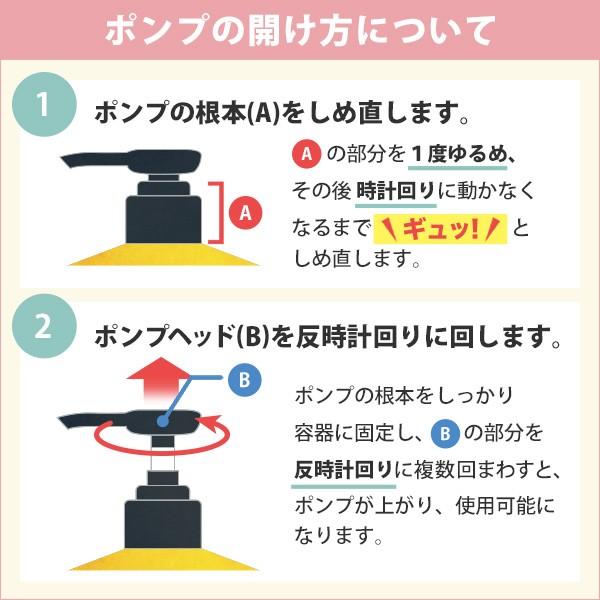 ポンプの開け方について

1

ポンプの根本(A)をしめ直します。

A

A の部分を 1度ゆるめ、その後 時計回りに動かなくなるまで ギュッ! としめ直します。

2

ポンプヘッド(B)を反時計回りに回します。

B

ポンプの根本をしっかり容器に固定し、B の部分を反時計回りに複数回まわすと、ポンプが上がり、使用可能になります。