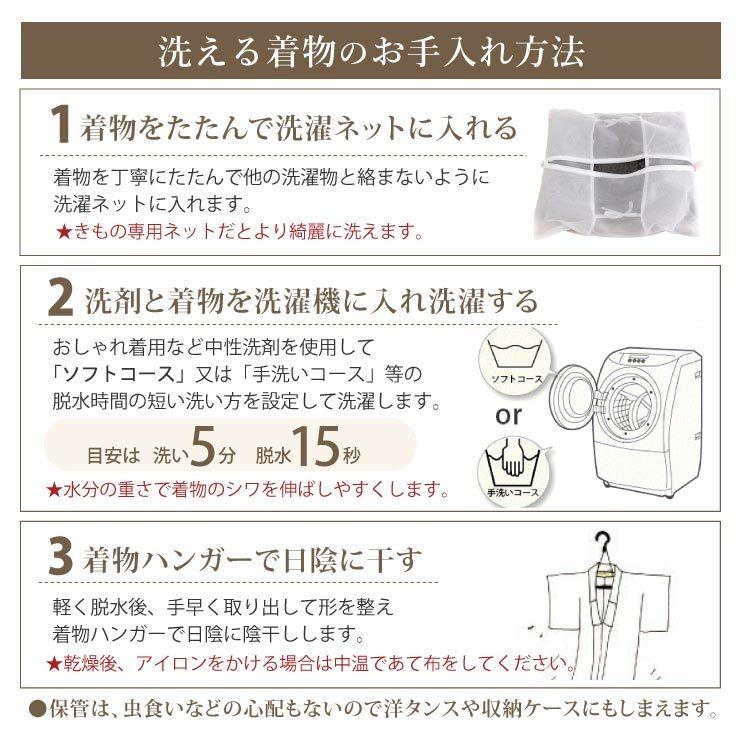 洗える着物のお手入れ方法

1 着物をたたんで洗濯ネットに入れる

着物を丁寧にたたんで他の洗濯物と絡まないように洗濯ネットに入れます。
★きもの専用ネットだとより綺麗に洗えます。

2 洗剤と着物を洗濯機に入れ洗濯する

おしゃれ着用など中性洗剤を使用して「ソフトコース」又は「手洗いコース」等の脱水時間の短い洗い方を設定して洗濯します。

目安は 洗い5分 脱水15秒

★水分の重さで着物のシワを伸ばしやすくします。

ソフトコース
or
手洗いコース

3 着物ハンガーで日陰に干す

軽く脱水後、手早く取り出して形を整え着物ハンガーで日陰に陰干しします。
★乾燥後、アイロンをかける場合は中温であて布をしてください。

●保管は、虫食いなどの心配もないので洋タンスや収納ケースにもしまえます。