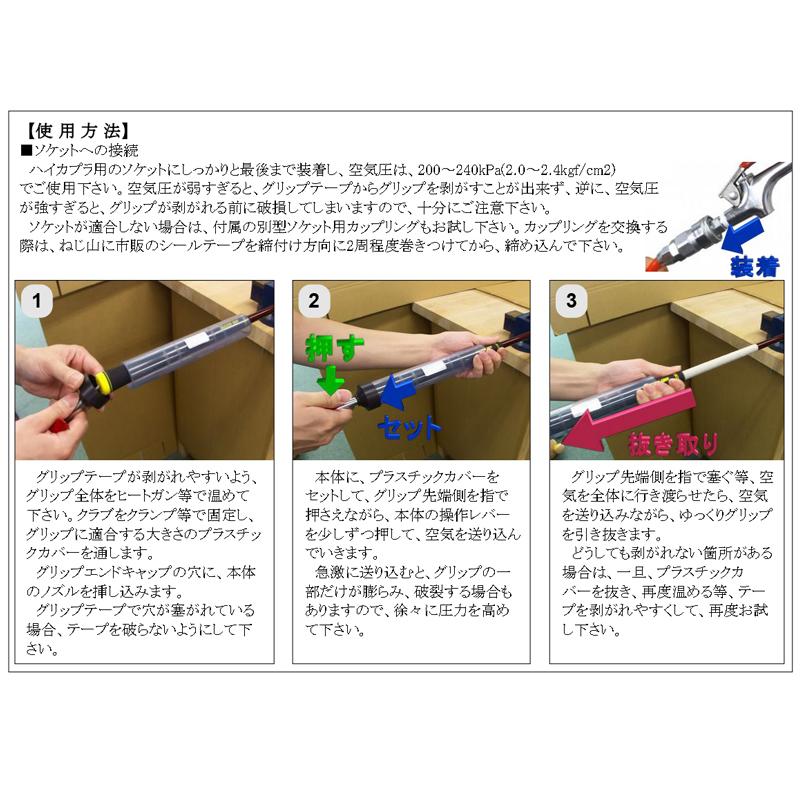 【使 用 方 法】
■ソケットへの接続
ハイカプラ用のソケットにしっかりと最後まで装着し、空気圧は、200～240kPa(2.0～2.4kgf/cm2)でご使用下さい。空気圧が弱すぎると、グリップテープからグリップを剥がすことが出来ず、逆に、空気圧が強すぎると、グリップが剥がれる前に破損してしまいますので、十分にご注意下さい。
ソケットが適合しない場合は、付属の別型ソケット用カップリングもお試し下さい。カップリングを交換する際は、ねじ山に市販のシールテープを締付け方向に2周程度巻きつけてから、締め込んで下さい。

装着

1

グリップテープが剥がれやすいよう、グリップ全体をヒートガン等で温めて下さい。クラブをクランプ等で固定し、グリップに適合する大きさのプラスチックカバーを通します。
グリップエンドキャップの穴に、本体のノズルを挿し込みます。
グリップテープで穴が塞がれている場合、テープを破らないようにして下さい。

2

押す

セット

本体に、プラスチックカバーをセットして、グリップ先端側を指で押さえながら、本体の操作レバーを少しずつ押して、空気を送り込んでいきます。
急激に送り込むと、グリップの一部だけが膨らみ、破裂する場合もありますので、徐々に圧力を高めて下さい。

3

抜き取り

グリップ先端側を指で塞ぐ等、空気を全体に行き渡らせたら、空気を送り込みながら、ゆっくりグリップを引き抜きます。
どうしても剥がれない箇所がある場合は、一旦、プラスチックカバーを抜き、再度温める等、テープを剥がれやすくして、再度お試し下さい。