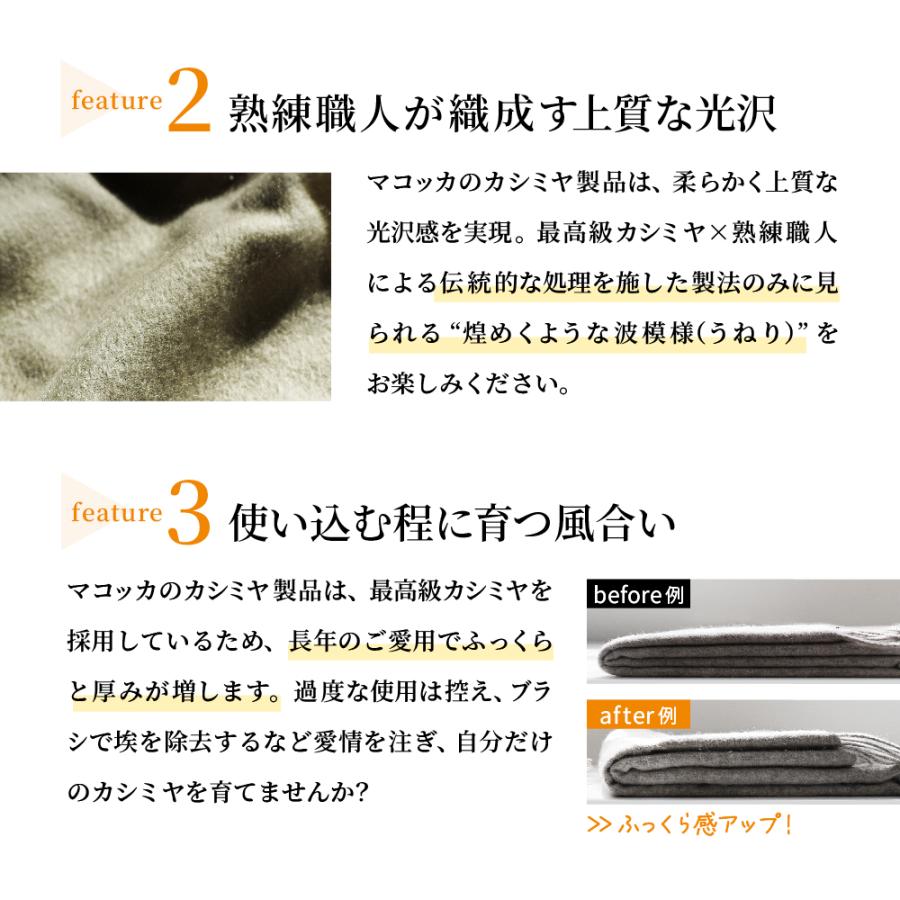 feature 2 熟練職人が織成す上質な光沢

マコッカのカシミヤ製品は、柔らかく上質な光沢感を実現。最高級カシミヤ×熟練職人による伝統的な処理を施した製法のみに見られる“煌めくような波模様(うねり)”をお楽しみください。

feature 3 使い込む程に育つ風合い

マコッカのカシミヤ製品は、最高級カシミヤを採用しているため、長年のご愛用でふっくらと厚みが増します。過度な使用は控え、ブラシで埃を除去するなど愛情を注ぎ、自分だけのカシミヤを育てませんか?

before例

after例

>> ふっくら感アップ!