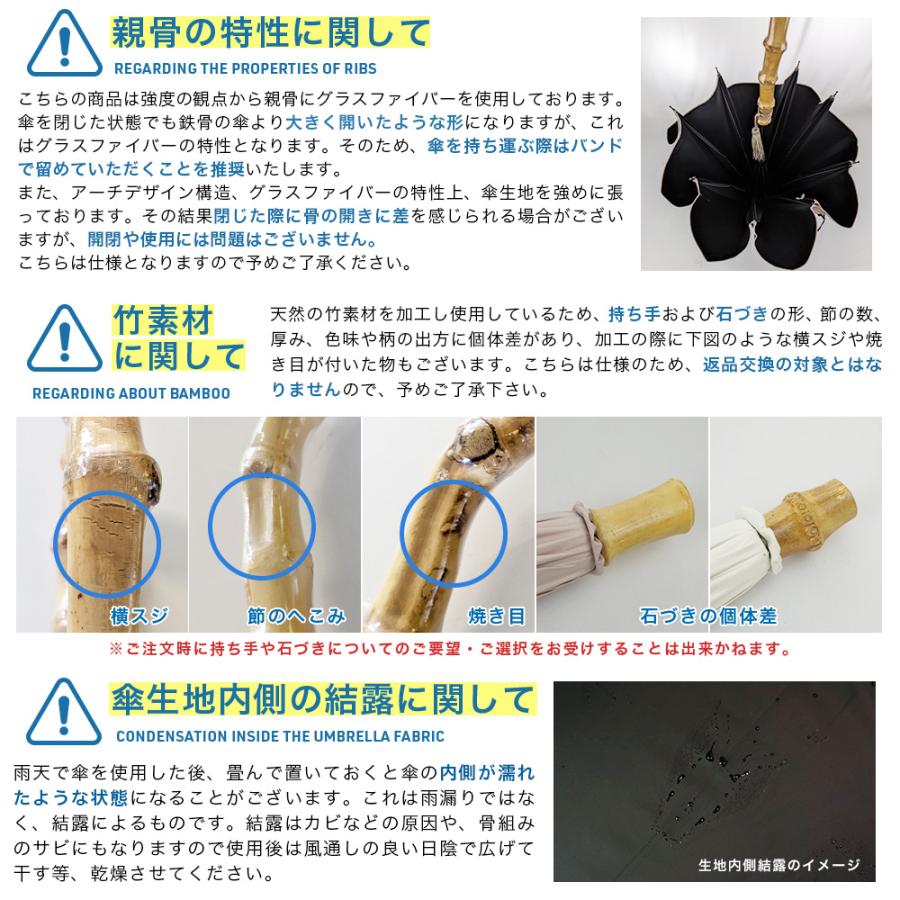 親骨の特性に関して
REGARDING THE PROPERTIES OF RIBS

こちらの商品は強度の観点から親骨にグラスファイバーを使用しております。傘を閉じた状態でも鉄骨の傘より大きく開いたような形になりますが、これはグラスファイバーの特性となります。そのため、傘を持ち運ぶ際はバンドで留めていただくことを推奨いたします。
また、アーチデザイン構造、グラスファイバーの特性上、傘生地を強めに張っております。その結果閉じた際に骨の開きに差を感じられる場合がございますが、開閉や使用には問題はございません。
こちらは仕様となりますので予めご了承ください。

竹素材に関して
REGARDING ABOUT BAMBOO

天然の竹素材を加工し使用しているため、持ち手および石づきの形、節の数、厚み、色味や柄の出方に個体差があり、加工の際に下図のような横スジや焼き目が付いた物もございます。こちらは仕様のため、返品交換の対象とはなりませんので、予めご了承下さい。

横スジ
節のへこみ
焼き目
石づきの個体差

※ご注文時に持ち手や石づきについてのご要望・ご選択をお受けすることは出来かねます。

傘生地内側の結露に関して
CONDENSATION INSIDE THE UMBRELLA FABRIC

雨天で傘を使用した後、畳んで置いておくと傘の内側が濡れたような状態になることがございます。これは雨漏りではなく、結露によるものです。結露はカビなどの原因や、骨組みのサビにもなりますので使用後は風通しの良い日陰で広げて干す等、乾燥させてください。

生地内側結露のイメージ