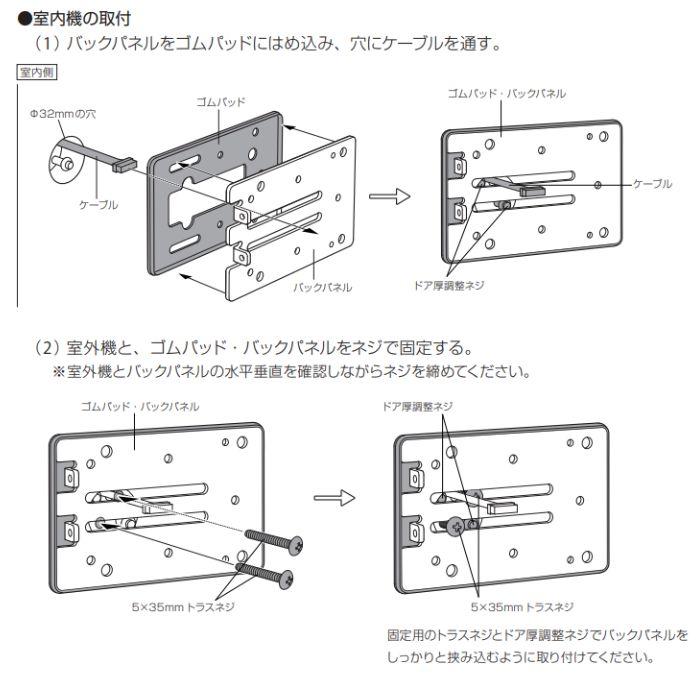 ●室内機の取付

（1）バックパネルをゴムパッドにはめ込み、穴にケーブルを通す。

室内側

Φ32mmの穴

ゴムパッド

ケーブル

バックパネル

ゴムパッド・バックパネル

ケーブル

ドア厚調整ネジ

（2）室外機と、ゴムパッド・バックパネルをネジで固定する。
※室外機とバックパネルの水平垂直を確認しながらネジを締めてください。

ゴムパッド・バックパネル

5×35mm トラスネジ

ドア厚調整ネジ

5×35mm トラスネジ

固定用のトラスネジとドア厚調整ネジでバックパネルをしっかりと挟み込むように取り付けてください。