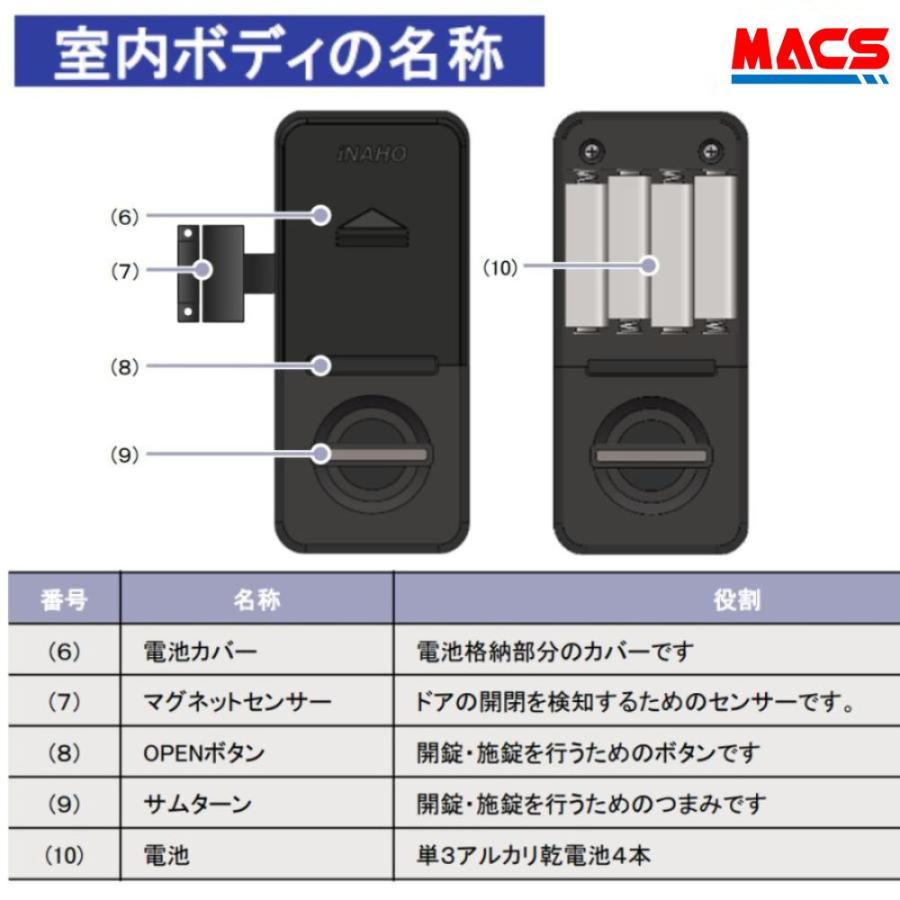 室内ボディの名称

MACS

iNAHO

(6)

(7)

(8)

(9)

(10)

| 番号 | 名称 | 役割 |
|---|---|---|
| (6) | 電池カバー | 電池格納部分のカバーです |
| (7) | マグネットセンサー | ドアの開閉を検知するためのセンサーです。 |
| (8) | OPENボタン | 開錠・施錠を行うためのボタンです |
| (9) | サムターン | 開錠・施錠を行うためのつまみです |
| (10) | 電池 | 単3アルカリ乾電池4本 |