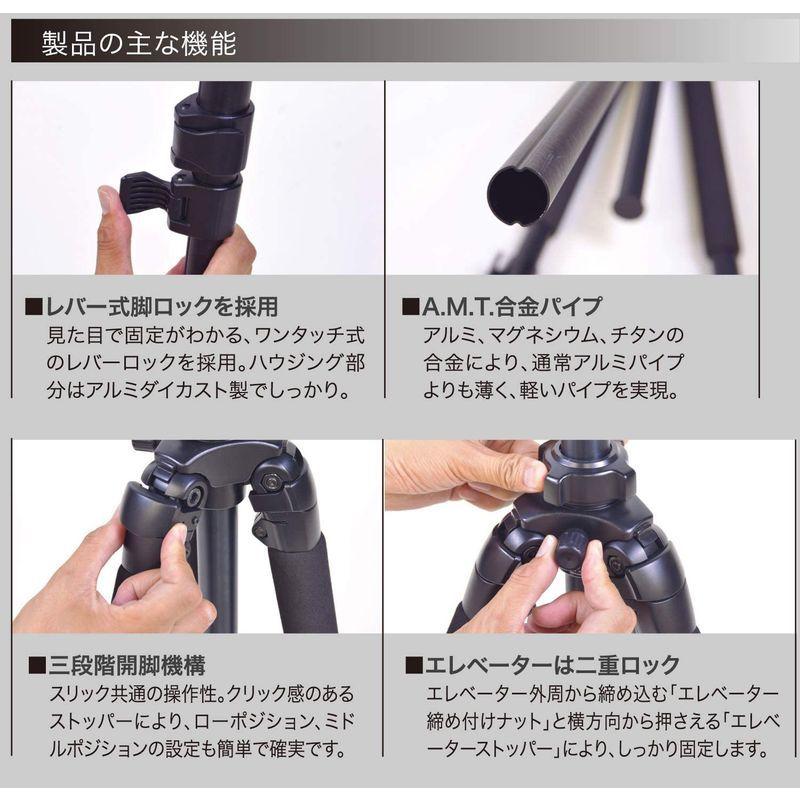 製品の主な機能

■レバー式脚ロックを採用
見た目で固定がわかる、ワンタッチ式のレバーロックを採用。ハウジング部分はアルミダイカスト製でしっかり。

■A.M.T.合金パイプ
アルミ、マグネシウム、チタンの合金により、通常アルミパイプよりも薄く、軽いパイプを実現。

■三段階開脚機構
スリック共通の操作性。クリック感のあるストッパーにより、ローポジション、ミドルポジションの設定も簡単で確実です。

■エレベーターは二重ロック
エレベーター外周から締め込む「エレベーター締め付けナット」と横方向から押さえる「エレベーターストッパー」により、しっかり固定します。