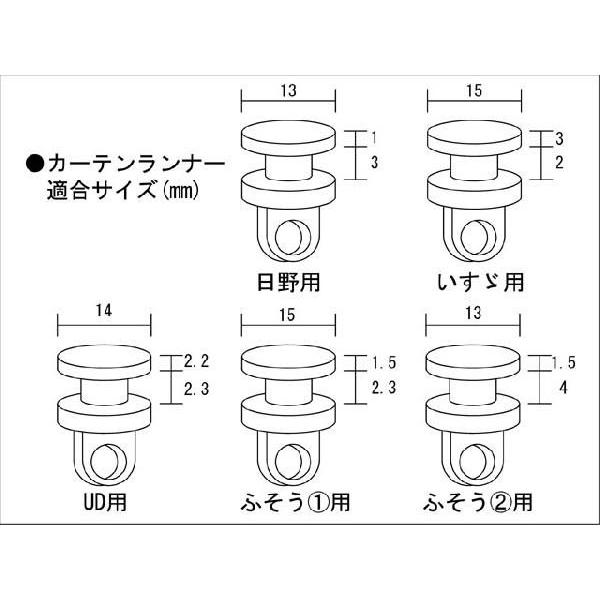 ●カーテンランナー
適合サイズ(mm)

13
1
3
日野用

15
3
2
いすゞ用

14
2.2
2.3
UD用

15
1.5
2.3
ふそう①用

13
1.5
4
ふそう②用