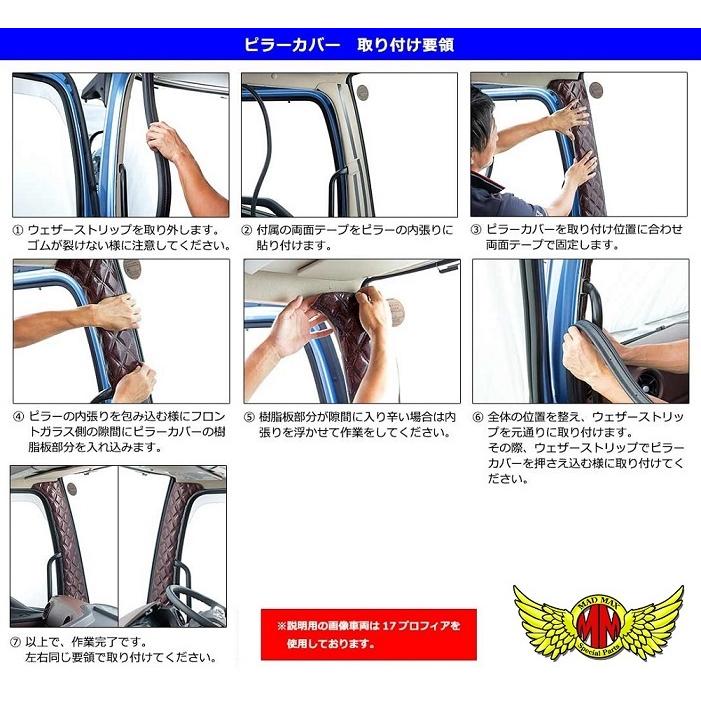 ピラーカバー　取り付け要領

① ウェザーストリップを取り外します。ゴムが裂けない様に注意してください。

② 付属の両面テープをピラーの内張りに貼り付けます。

③ ピラーカバーを取り付け位置に合わせ両面テープで固定します。

④ ピラーの内張りを包み込む様にフロントガラス側の隙間にピラーカバーの樹脂板部分を入れ込みます。

⑤ 樹脂板部分が隙間に入り辛い場合は内張りを浮かせて作業をしてください。

⑥ 全体の位置を整え、ウェザーストリップを元通りに取り付けます。その際、ウェザーストリップでピラーカバーを押さえ込む様に取り付けてください。

⑦ 以上で、作業完了です。左右同じ要領で取り付けてください。

※説明用の画像車両は 17プロフィアを使用しております。

MAD MAX
MM
Special Parts