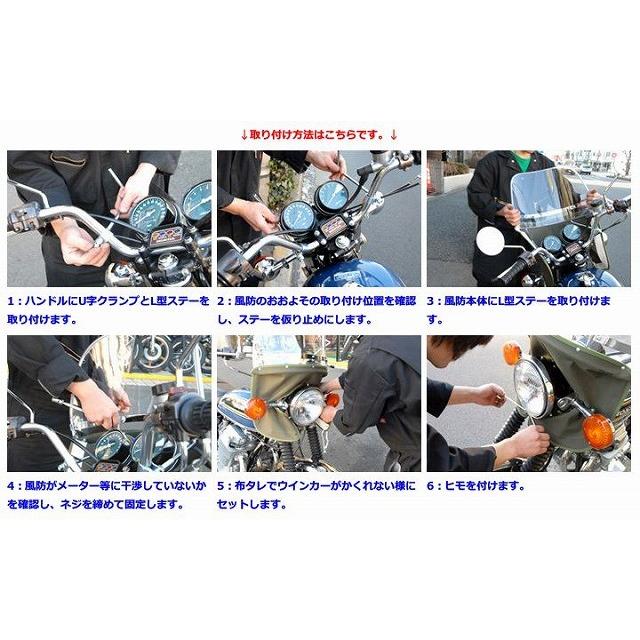 ↓取り付け方法はこちらです。↓

1：ハンドルにU字クランプとL型ステーを取り付けます。

2：風防のおおよその取り付け位置を確認し、ステーを仮り止めにします。

3：風防本体にL型ステーを取り付けます。

4：風防がメーター等に干渉していないかを確認し、ネジを締めて固定します。

5：布タレでウインカーがかくれない様にセットします。

6：ヒモを付けます。