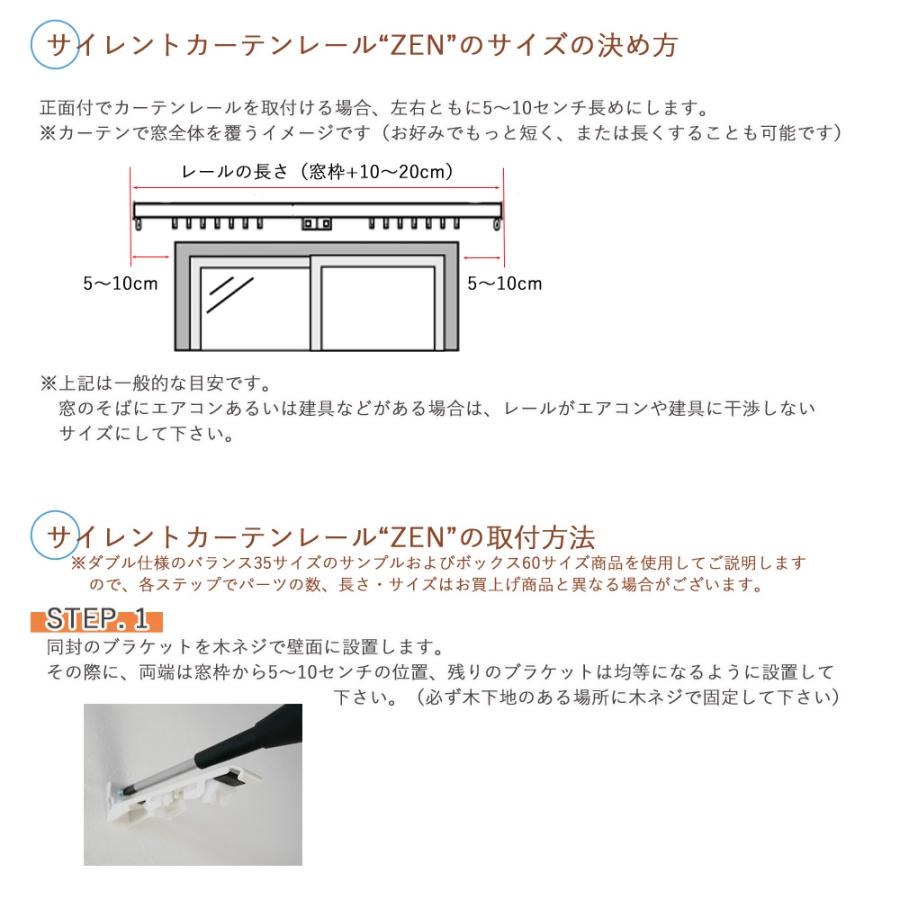 サイレントカーテンレール“ZEN”のサイズの決め方

正面付でカーテンレールを取付ける場合、左右ともに5～10センチ長めにします。
※カーテンで窓全体を覆うイメージです（お好みでもっと短く、または長くすることも可能です）

レールの長さ（窓枠+10～20cm）

5～10cm

5～10cm

※上記は一般的な目安です。
窓のそばにエアコンあるいは建具などがある場合は、レールがエアコンや建具に干渉しないサイズにして下さい。

サイレントカーテンレール“ZEN”の取付方法
※ダブル仕様のバランス35サイズのサンプルおよびボックス60サイズ商品を使用してご説明しますので、各ステップでパーツの数、長さ・サイズはお買上げ商品と異なる場合がございます。

STEP.1
同封のブラケットを木ネジで壁面に設置します。
その際に、両端は窓枠から5～10センチの位置、残りのブラケットは均等になるように設置して下さい。（必ず木下地のある場所に木ネジで固定して下さい）