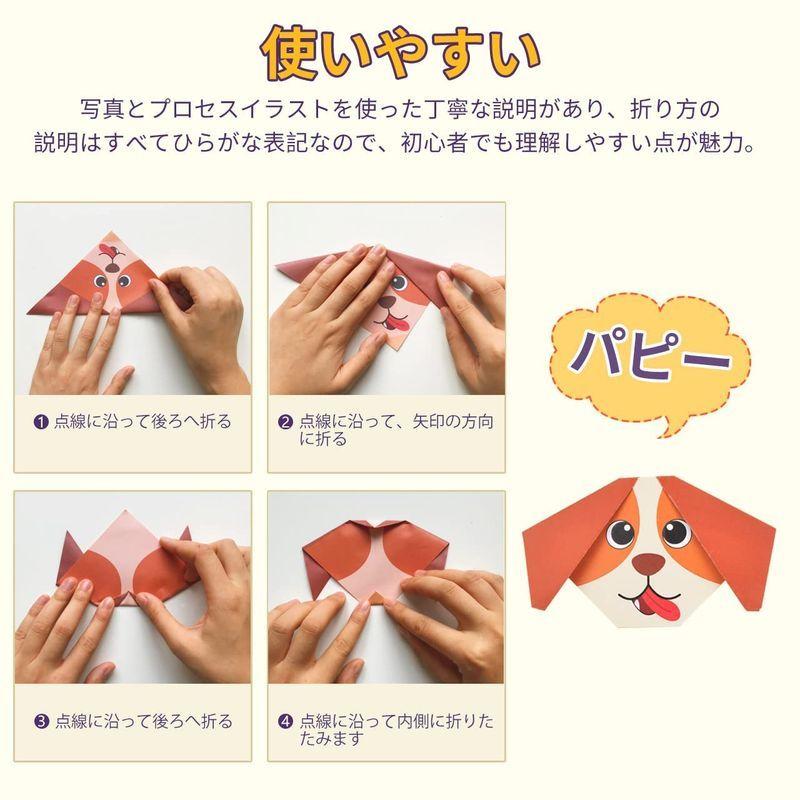 使いやすい

写真とプロセスイラストを使った丁寧な説明があり、折り方の説明はすべてひらがな表記なので、初心者でも理解しやすい点が魅力。

❶ 点線に沿って後ろへ折る

❷ 点線に沿って、矢印の方向に折る

パピー

❸ 点線に沿って後ろへ折る

❹ 点線に沿って内側に折りたたみます