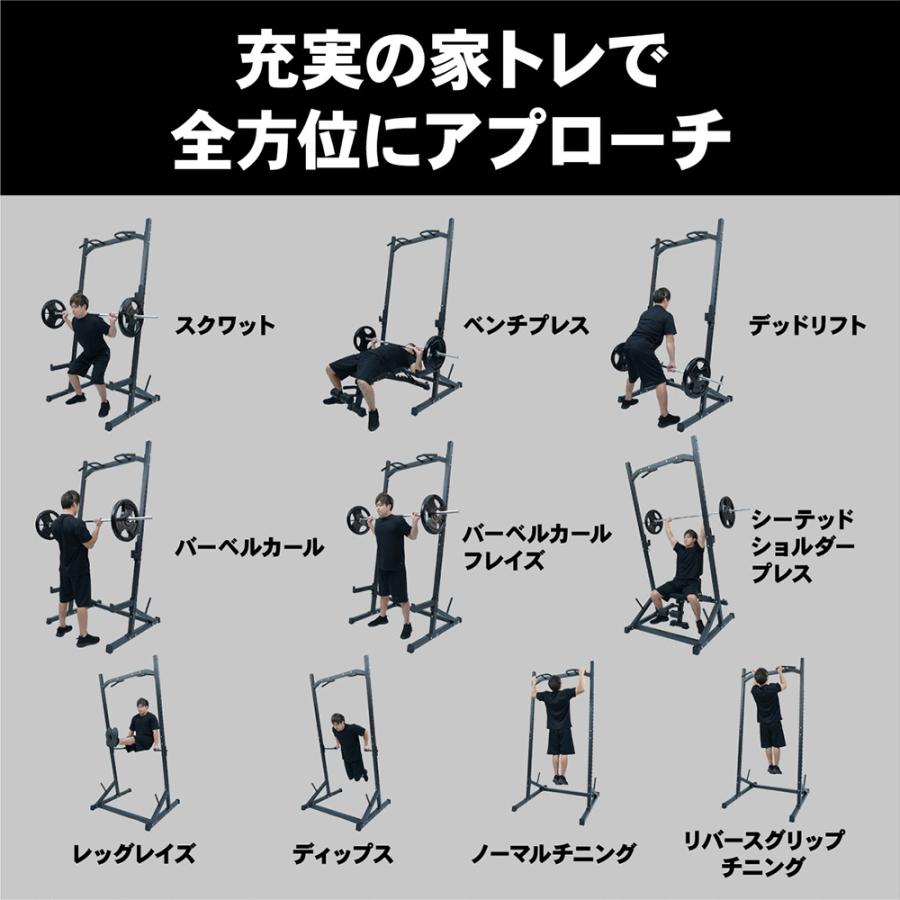 充実の家トレで
全方位にアプローチ

スクワット

ベンチプレス

デッドリフト

バーベルカール

バーベルカール
フレイズ

シーテッド
ショルダー
プレス

レッグレイズ

ディップス

ノーマルチニング

リバースグリップ
チニング