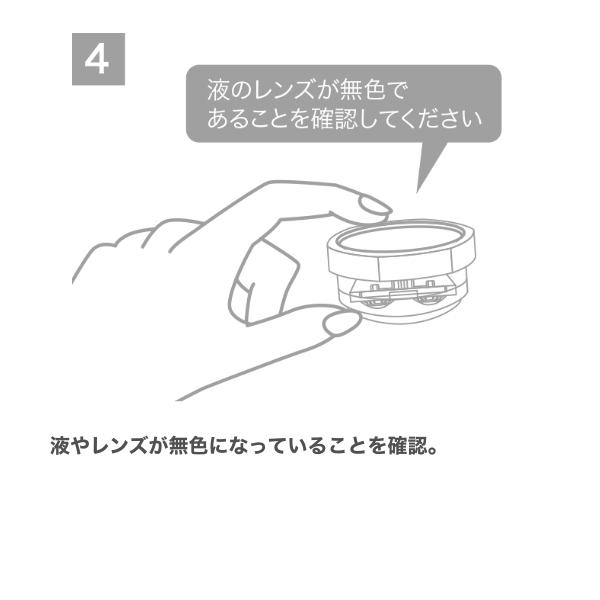 4

液のレンズが無色で
あることを確認してください

液やレンズが無色になっていることを確認。