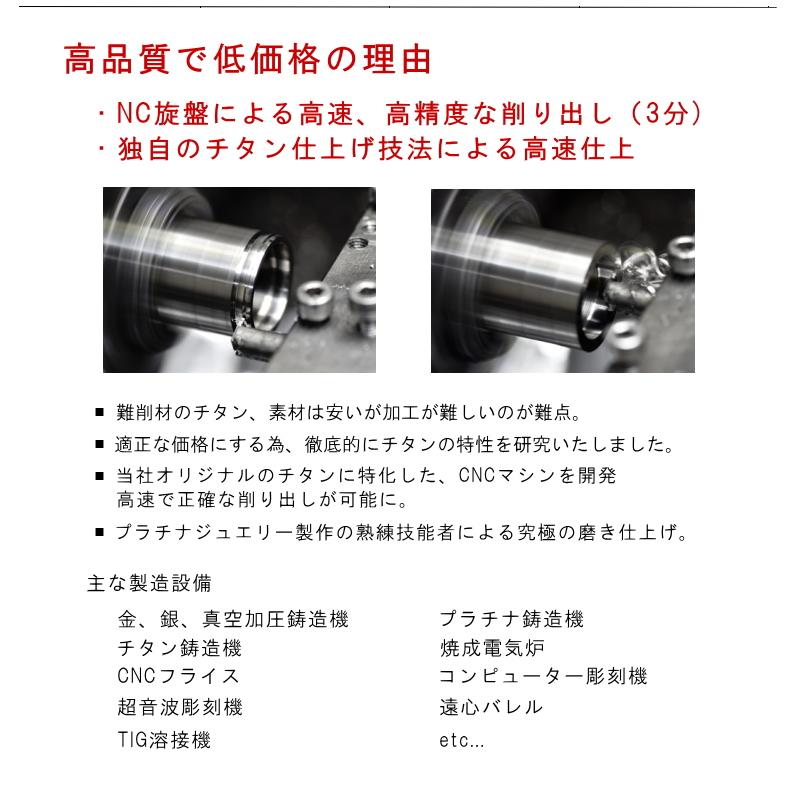 高品質で低価格の理由

・NC旋盤による高速、高精度な削り出し（3分）
・独自のチタン仕上げ技法による高速仕上

■ 難削材のチタン、素材は安いが加工が難しいのが難点。
■ 適正な価格にする為、徹底的にチタンの特性を研究いたしました。
■ 当社オリジナルのチタンに特化した、CNCマシンを開発
高速で正確な削り出しが可能に。
■ プラチナジュエリー製作の熟練技能者による究極の磨き仕上げ。

主な製造設備

金、銀、真空加圧鋳造機
チタン鋳造機
CNCフライス
超音波彫刻機
TIG溶接機

プラチナ鋳造機
焼成電気炉
コンピューター彫刻機
遠心バレル
etc...