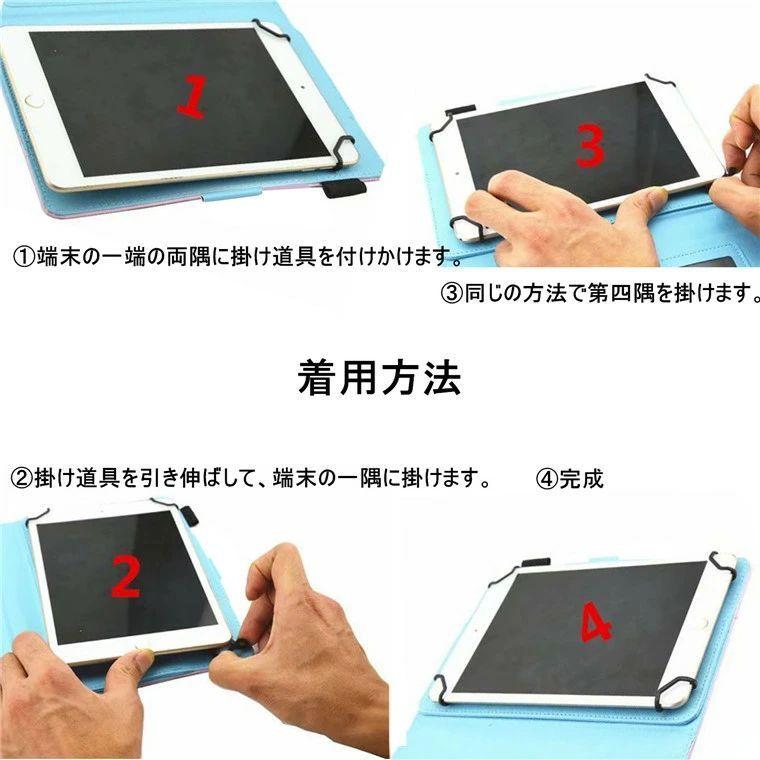 1

3

①端末の一端の両隅に掛け道具を付けかけます。

③同じの方法で第四隅を掛けます。

着用方法

②掛け道具を引き伸ばして、端末の一隅に掛けます。

④完成

2

4