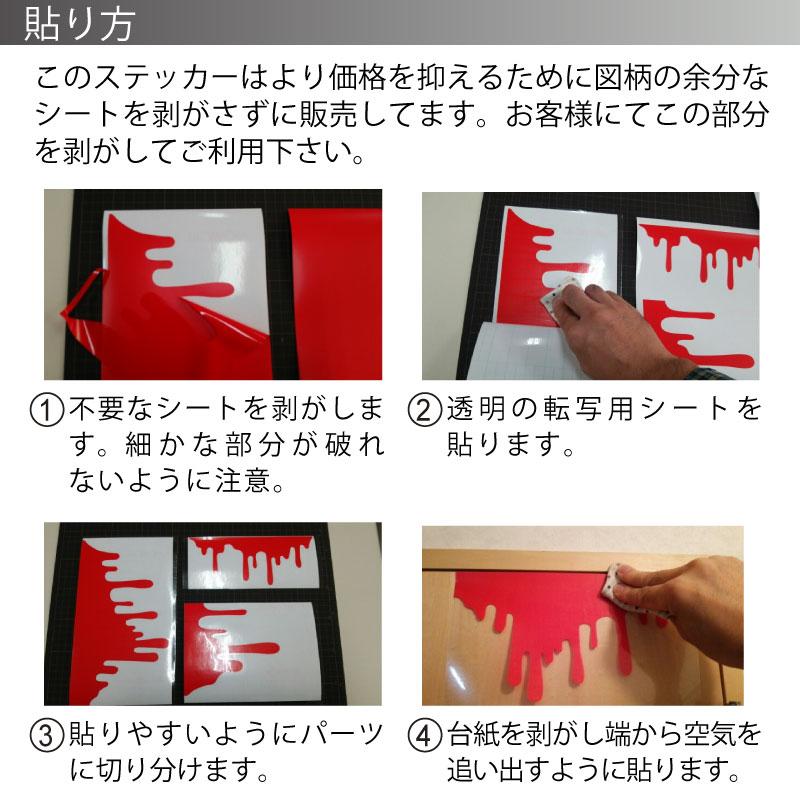 貼り方

このステッカーはより価格を抑えるために図柄の余分なシートを剥がさずに販売してます。お客様にてこの部分を剥がしてご利用下さい。

①不要なシートを剥がします。細かな部分が破れないように注意。

②透明の転写用シートを貼ります。

③貼りやすいようにパーツに切り分けます。

④台紙を剥がし端から空気を追い出すように貼ります。