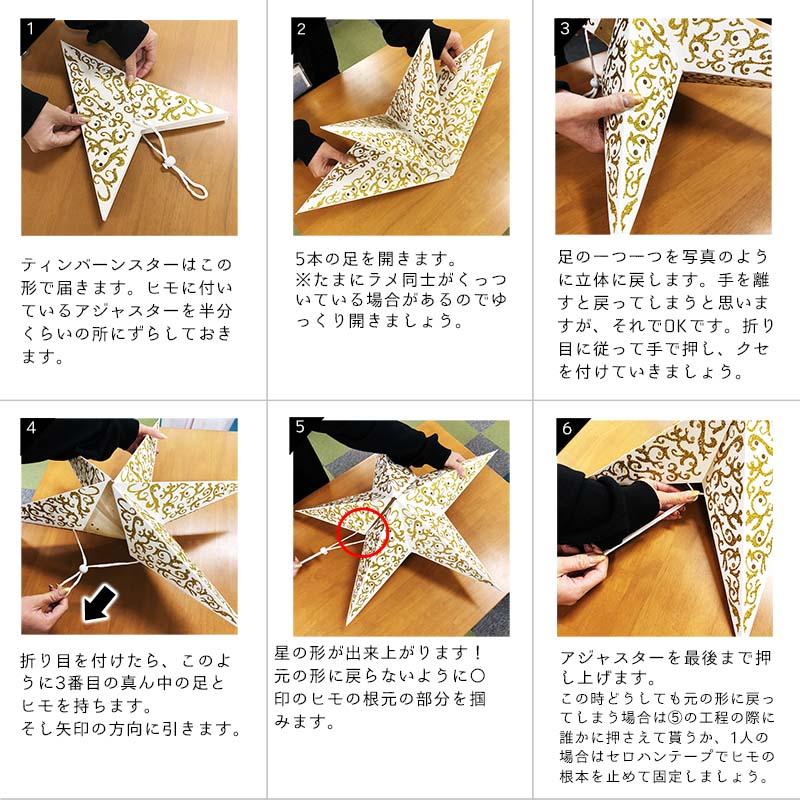 1

ティンバーンスターはこの形で届きます。ヒモに付いているアジャスターを半分くらいの所にずらしておきます。

2

5本の足を開きます。
※たまにラメ同士がくっついている場合があるのでゆっくり開きましょう。

3

足の一つ一つを写真のように立体に戻します。手を離すと戻ってしまうと思いますが、それでOKです。折り目に従って手で押し、クセを付けていきましょう。

4

折り目を付けたら、このように3番目の真ん中の足とヒモを持ちます。
そし矢印の方向に引きます。

5

星の形が出来上がります！
元の形に戻らないように○印のヒモの根元の部分を掴みます。

6

アジャスターを最後まで押し上げます。
この時どうしても元の形に戻ってしまう場合は⑤の工程の際に誰かに押さえて貰うか、1人の場合はセロハンテープでヒモの根本を止めて固定しましょう。