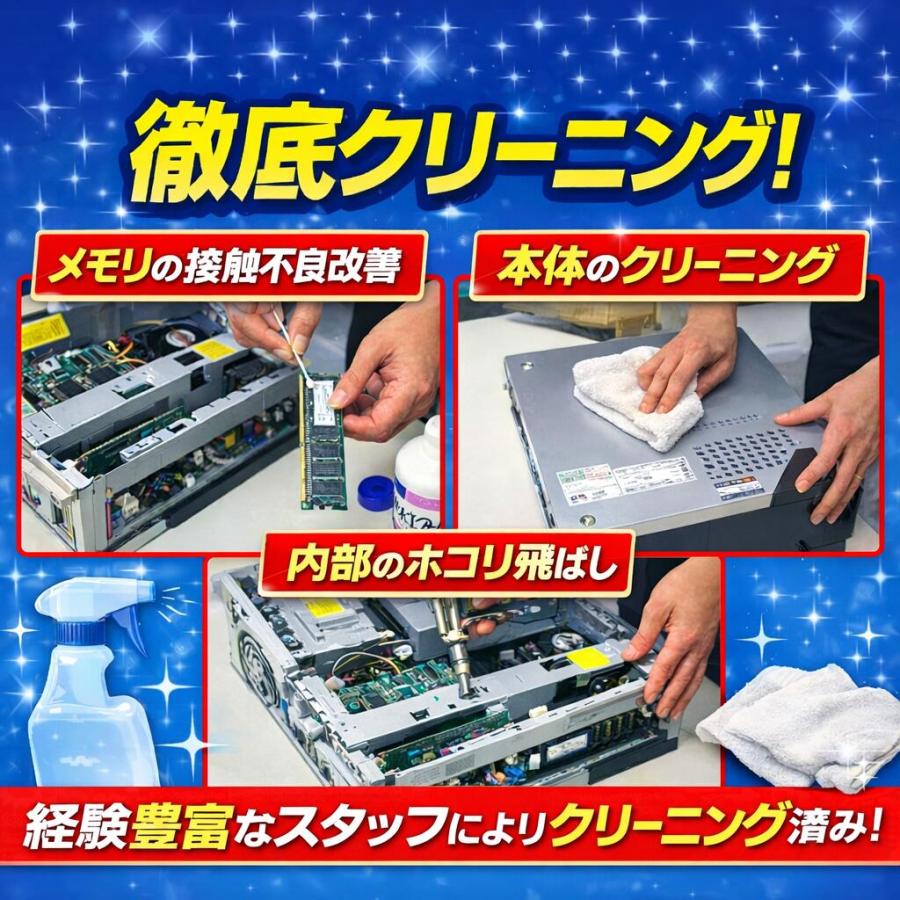 徹底クリーニング!

メモリの接触不良改善

本体のクリーニング

内部のホコリ飛ばし

経験豊富なスタッフによりクリーニング済み!