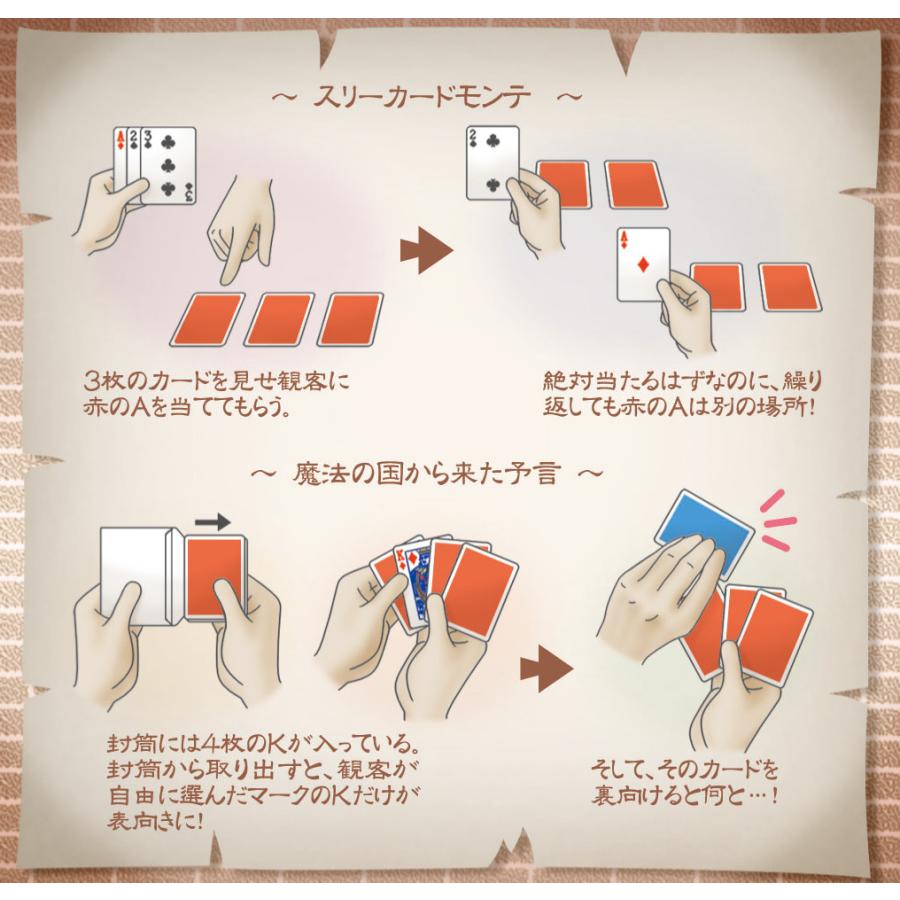 ～ スリーカードモンテ ～

A
2
3

2

A

3枚のカードを見せ観客に赤のAを当ててもらう。

絶対当たるはずなのに、繰り返しても赤のAは別の場所！

～ 魔法の国から来た予言 ～

K

封筒には4枚のKが入っている。封筒から取り出すと、観客が自由に選んだマークのKだけが表向きに！

そして、そのカードを裏向けると何と…！