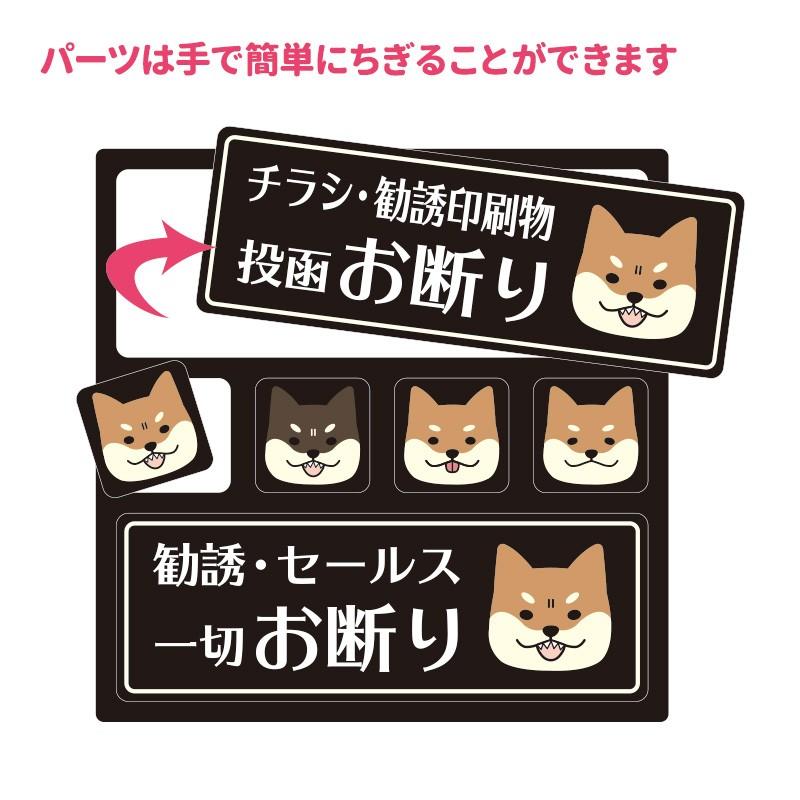 パーツは手で簡単にちぎることができます

チラシ・勧誘印刷物
投函お断り

勧誘・セールス
一切お断り