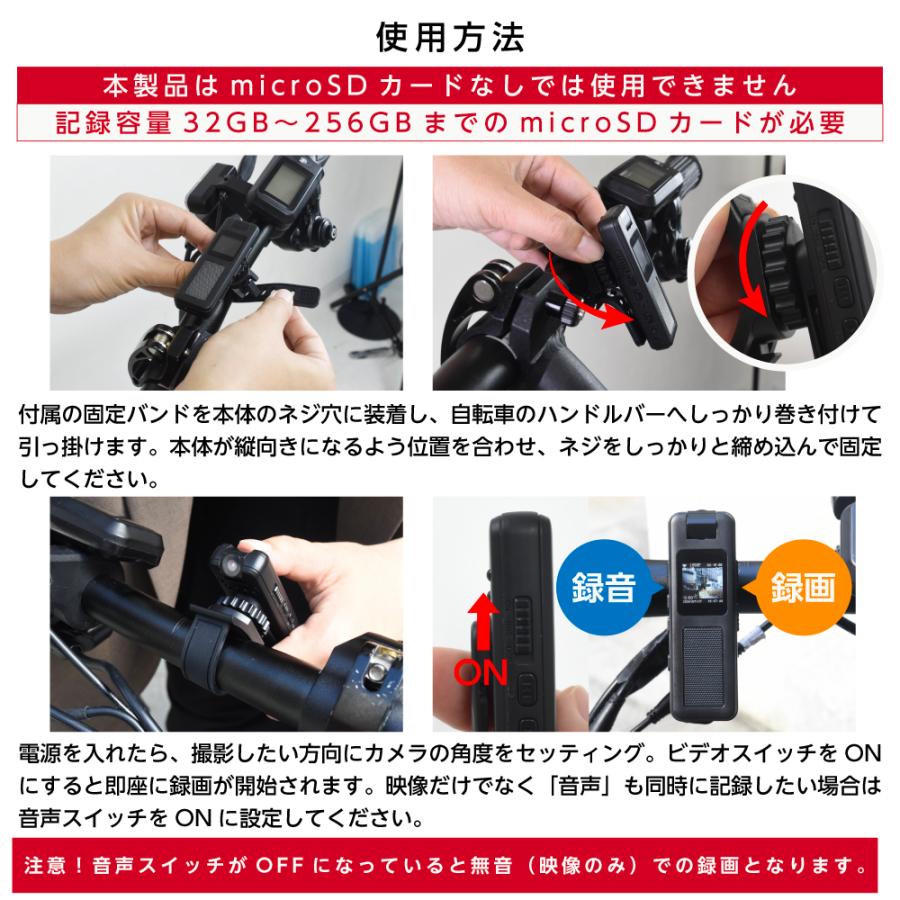 使用方法

本製品はmicroSDカードなしでは使用できません

記録容量32GB～256GBまでのmicroSDカードが必要

付属の固定バンドを本体のネジ穴に装着し、自転車のハンドルバーへしっかり巻き付けて引っ掛けます。本体が縦向きになるよう位置を合わせ、ネジをしっかりと締め込んで固定してください。

ON

録音

録画

電源を入れたら、撮影したい方向にカメラの角度をセッティング。ビデオスイッチをONにすると即座に録画が開始されます。映像だけでなく「音声」も同時に記録したい場合は音声スイッチをONに設定してください。

注意！音声スイッチがOFFになっていると無音（映像のみ）での録画となります。