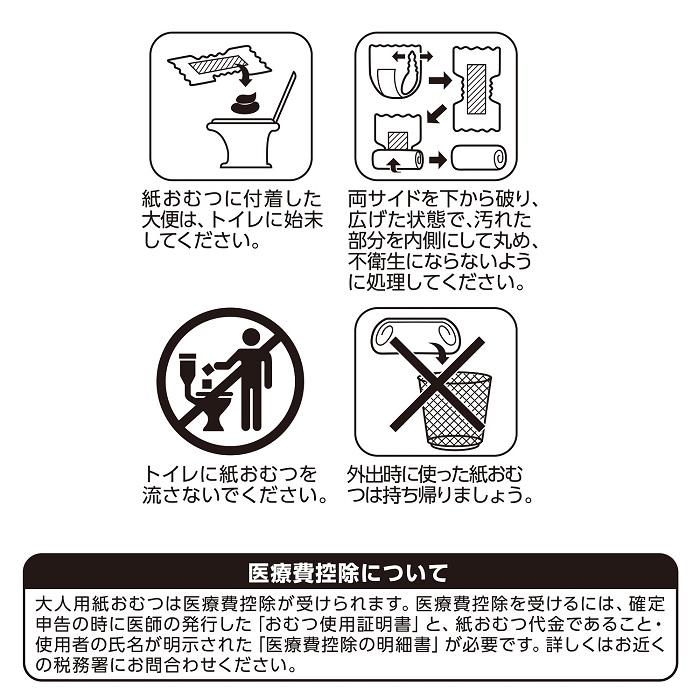 紙おむつに付着した大便は、トイレに始末してください。

両サイドを下から破り、広げた状態で、汚れた部分を内側にして丸め、不衛生にならないように処理してください。

トイレに紙おむつを流さないでください。

外出時に使った紙おむつは持ち帰りましょう。

医療費控除について

大人用紙おむつは医療費控除が受けられます。医療費控除を受けるには、確定申告の時に医師の発行した「おむつ使用証明書」と、紙おむつ代金であること・使用者の氏名が明示された「医療費控除の明細書」が必要です。詳しくはお近くの税務署にお問合わせください。