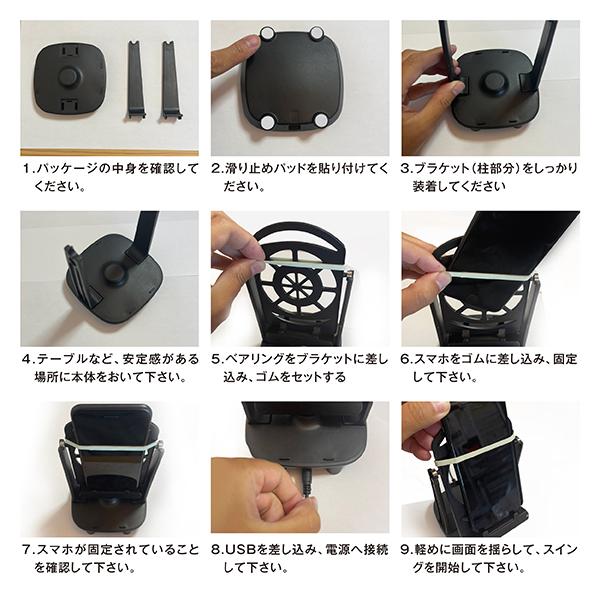 1.パッケージの中身を確認してください。

2.滑り止めパッドを貼り付けてください。

3.ブラケット(柱部分)をしっかり装着してください

4.テーブルなど、安定感がある場所に本体をおいて下さい。

5.ベアリングをブラケットに差し込み、ゴムをセットする

6.スマホをゴムに差し込み、固定して下さい。

7.スマホが固定されていることを確認して下さい。

8.USBを差し込み、電源へ接続して下さい。

9.軽めに画面を揺らして、スイングを開始して下さい。