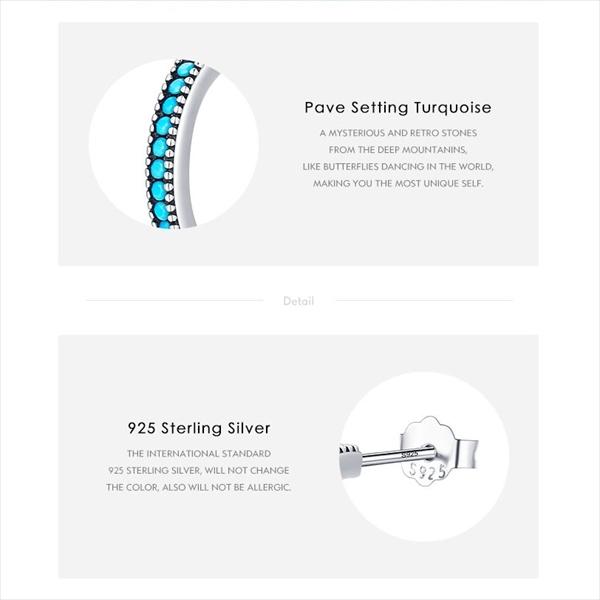 Pave Setting Turquoise

A MYSTERIOUS AND RETRO STONES FROM THE DEEP MOUNTANINS, LIKE BUTTERFLIES DANCING IN THE WORLD, MAKING YOU THE MOST UNIQUE SELF.

Detail

925 Sterling Silver

THE INTERNATIONAL STANDARD 925 STERLING SILVER, WILL NOT CHANGE THE COLOR, ALSO WILL NOT BE ALLERGIC.

S925

S925