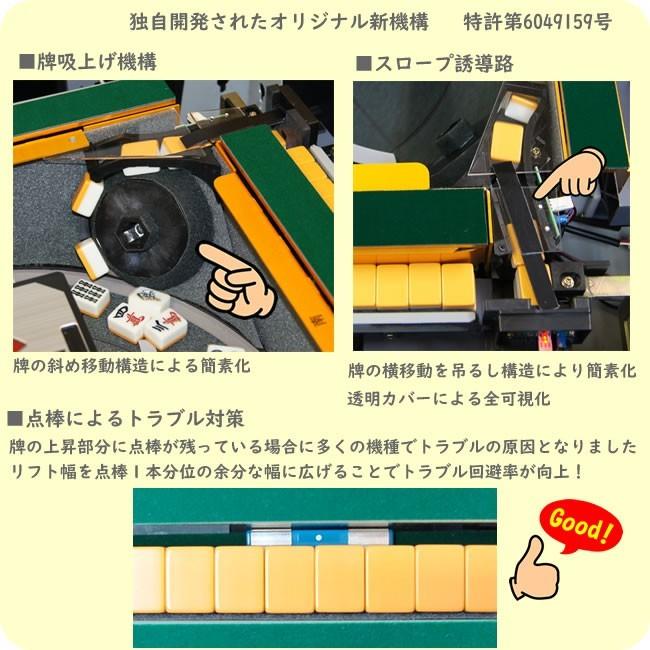 独自開発されたオリジナル新機構　特許第6049159号

■牌吸上げ機構

牌の斜め移動構造による簡素化

■スロープ誘導路

牌の横移動を吊るし構造により簡素化
透明カバーによる全可視化

■点棒によるトラブル対策

牌の上昇部分に点棒が残っている場合に多くの機種でトラブルの原因となりました
リフト幅を点棒１本分位の余分な幅に広げることでトラブル回避率が向上！

Good!