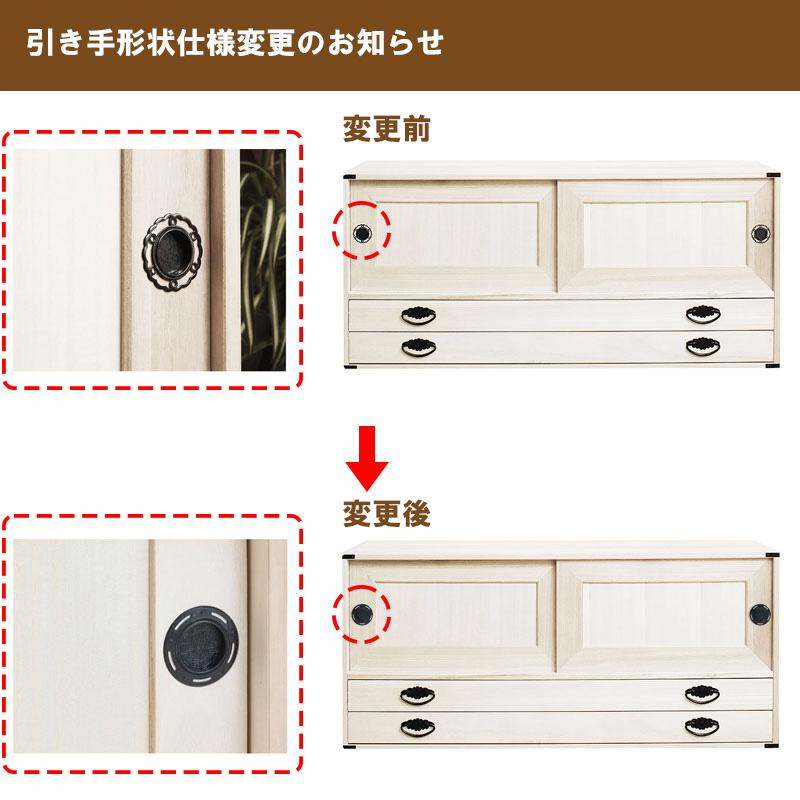 引き手形状仕様変更のお知らせ

変更前

変更後