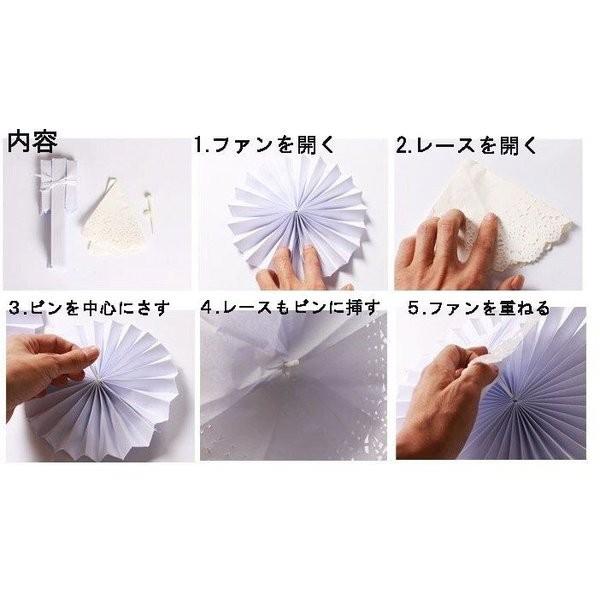 内容

1.ファンを開く

2.レースを開く

3.ピンを中心にさす

4.レースもピンに挿す

5.ファンを重ねる