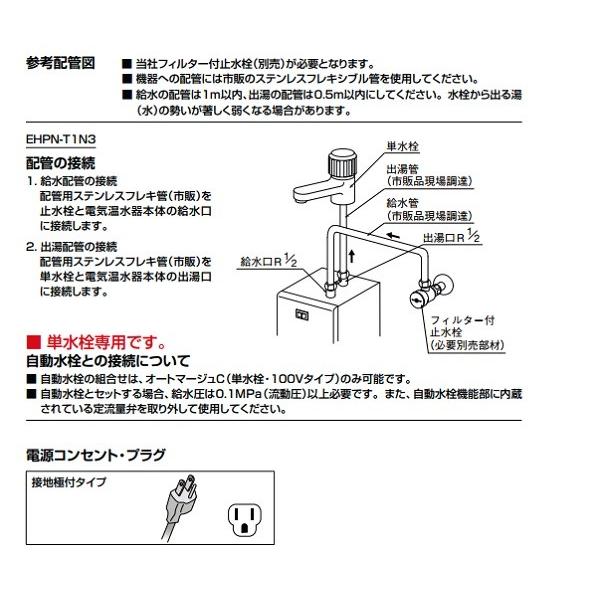 参考配管図

■ 当社フィルター付止水栓（別売）が必要となります。
■ 機器への配管には市販のステンレスフレキシブル管を使用してください。
■ 給水の配管は1m以内、出湯の配管は0.5m以内にしてください。水栓から出る湯（水）の勢いが著しく弱くなる場合があります。

EHPN-T1N3

配管の接続

1. 給水配管の接続
配管用ステンレスフレキ管（市販）を止水栓と電気温水器本体の給水口に接続します。

2. 出湯配管の接続
配管用ステンレスフレキ管（市販）を単水栓と電気温水器本体の出湯口に接続します。

単水栓
出湯管
（市販品現場調達）
給水管
（市販品現場調達）
出湯口R $\frac{1}{2}$
給水口R $\frac{1}{2}$
フィルター付
止水栓
（必要別売部材）

■ 単水栓専用です。

自動水栓との接続について

■ 自動水栓の組合せは、オートマージュC（単水栓・100Vタイプ）のみ可能です。
■ 自動水栓とセットする場合、給水圧は0.1MPa（流動圧）以上必要です。また、自動水栓機能部に内蔵されている定流量弁を取り外して使用してください。

電源コンセント・プラグ

接地極付タイプ